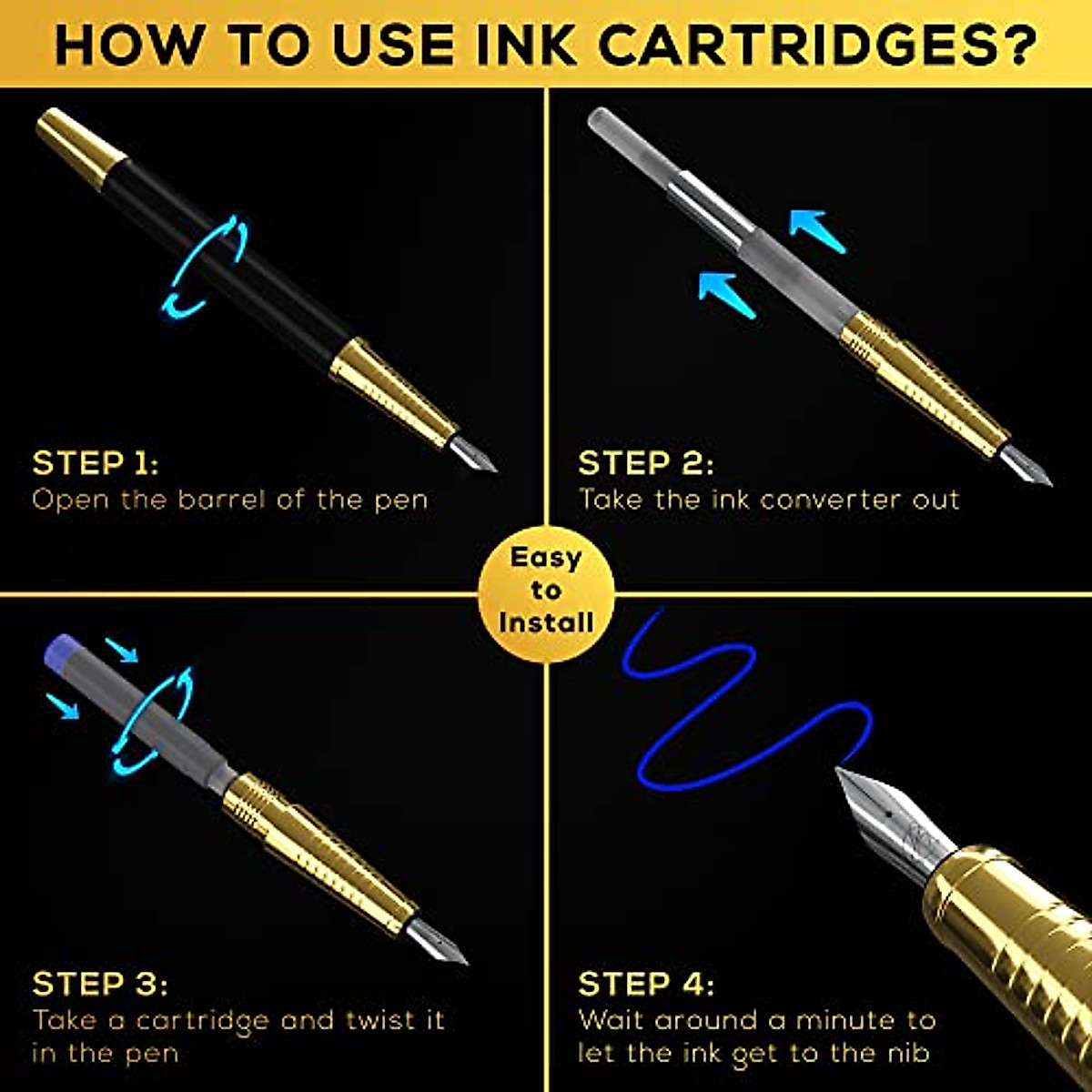 HOW TO USE INK CARTRIDGES?

STEP 1:
Open the barrel of the pen

STEP 2:
Take the ink converter out

Easy to Install

STEP 3:
Take a cartridge and twist it in the pen

STEP 4:
Wait around a minute to let the ink get to the nib