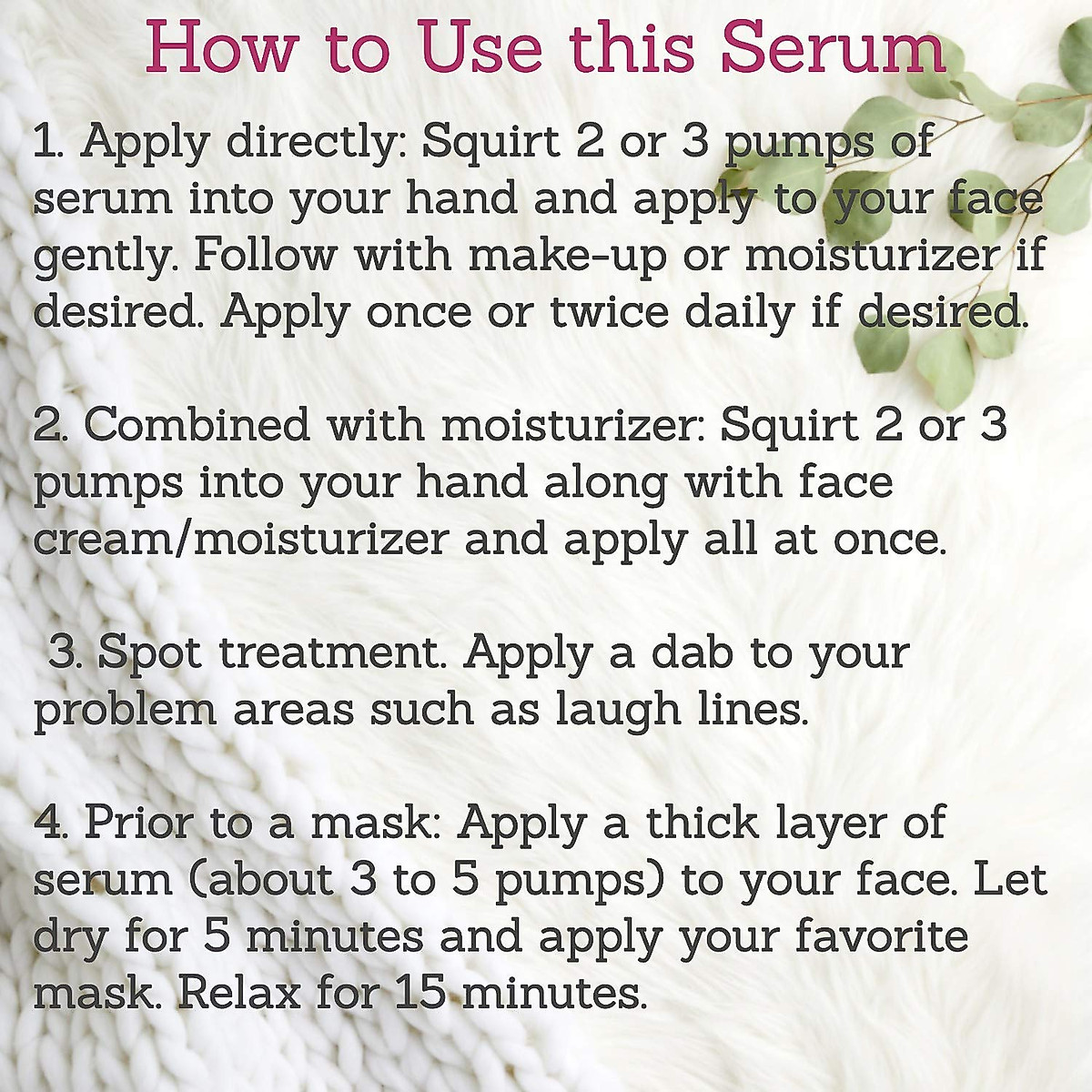 How to Use this Serum

1. Apply directly: Squirt 2 or 3 pumps of serum into your hand and apply to your face gently. Follow with make-up or moisturizer if desired. Apply once or twice daily if desired.

2. Combined with moisturizer: Squirt 2 or 3 pumps into your hand along with face cream/moisturizer and apply all at once.

3. Spot treatment. Apply a dab to your problem areas such as laugh lines.

4. Prior to a mask: Apply a thick layer of serum (about 3 to 5 pumps) to your face. Let dry for 5 minutes and apply your favorite mask. Relax for 15 minutes.