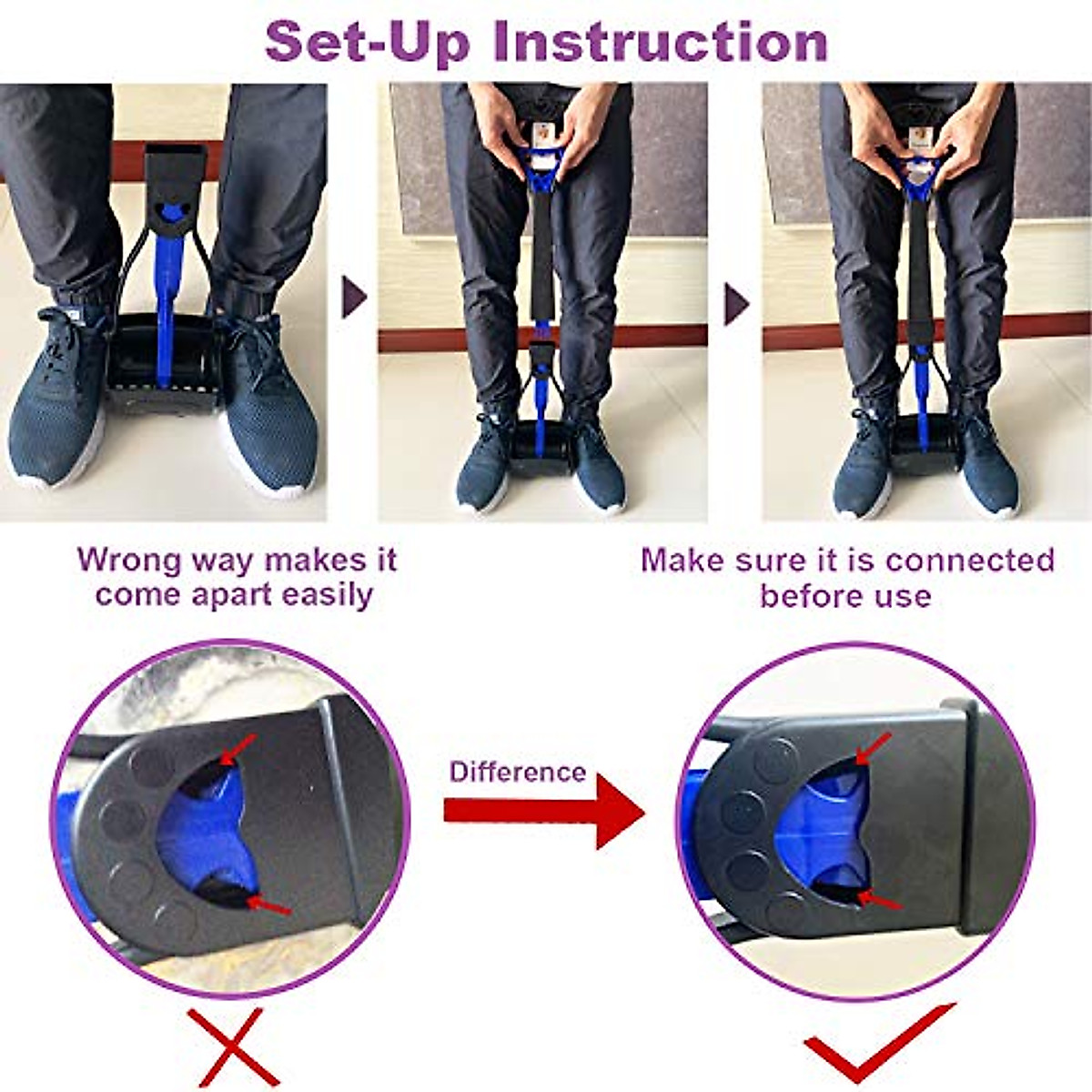 Set-Up Instruction

Wrong way makes it come apart easily

Make sure it is connected before use

Difference