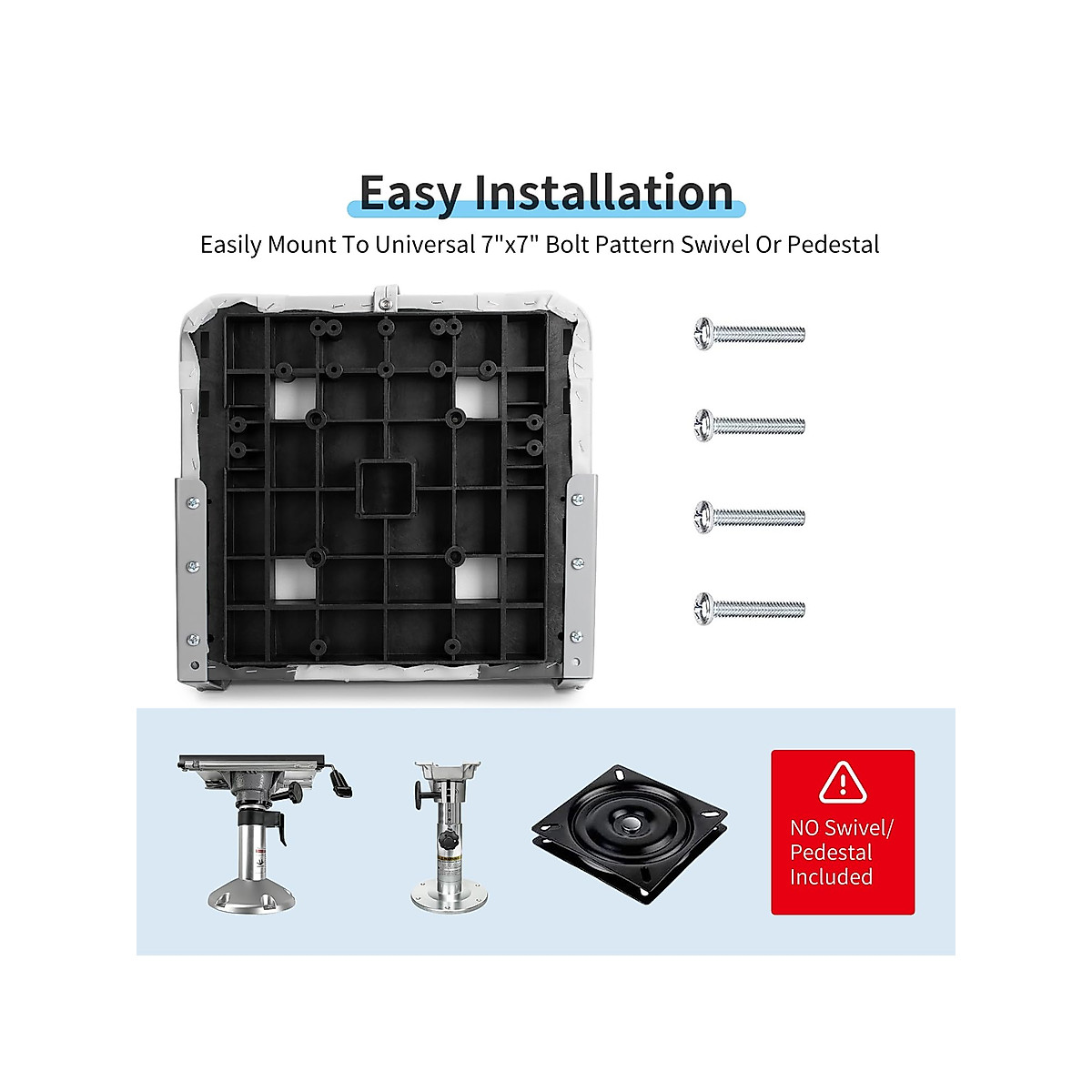 Easy Installation

Easily Mount To Universal 7"x7" Bolt Pattern Swivel Or Pedestal

NO Swivel/ Pedestal Included