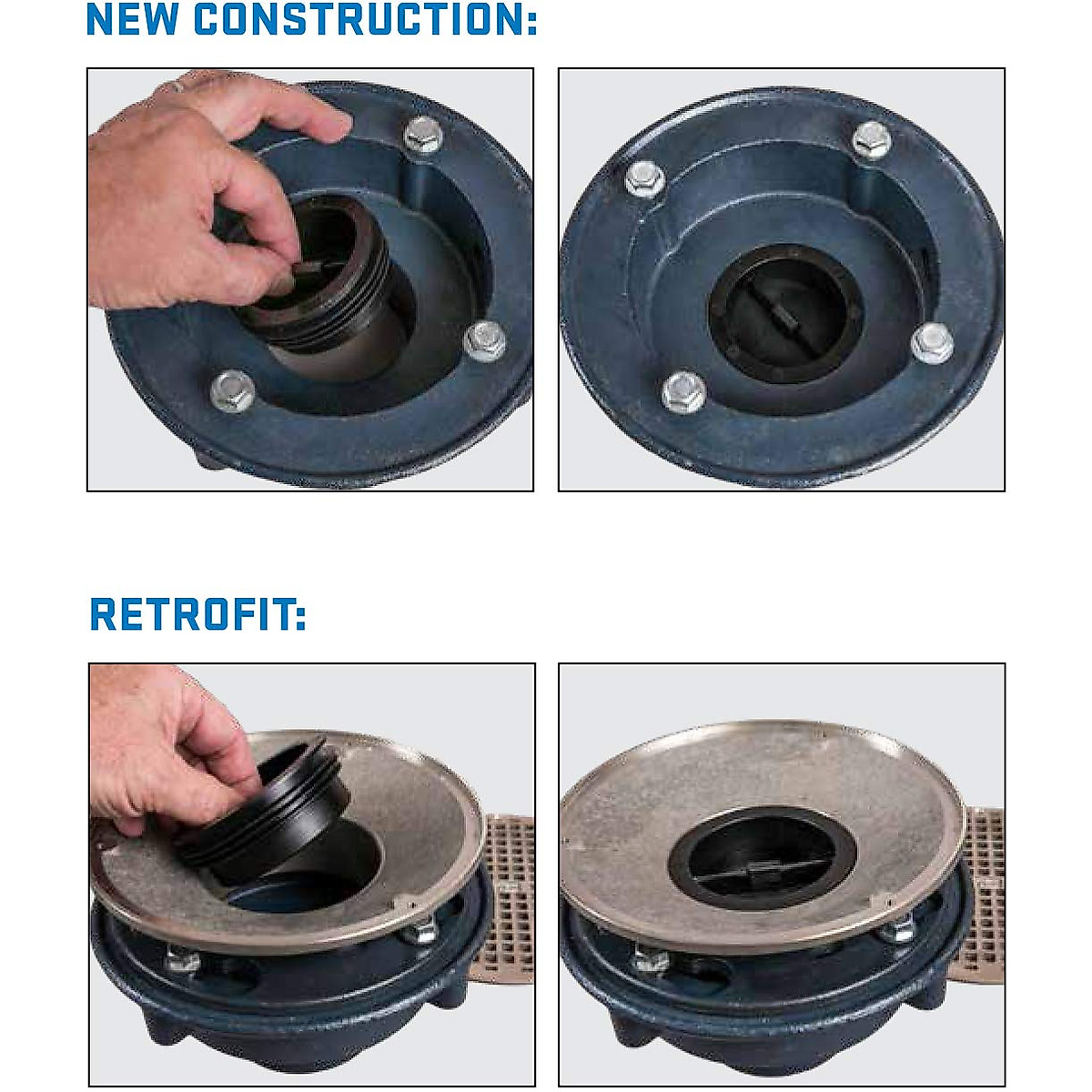 NEW CONSTRUCTION:

RETROFIT: