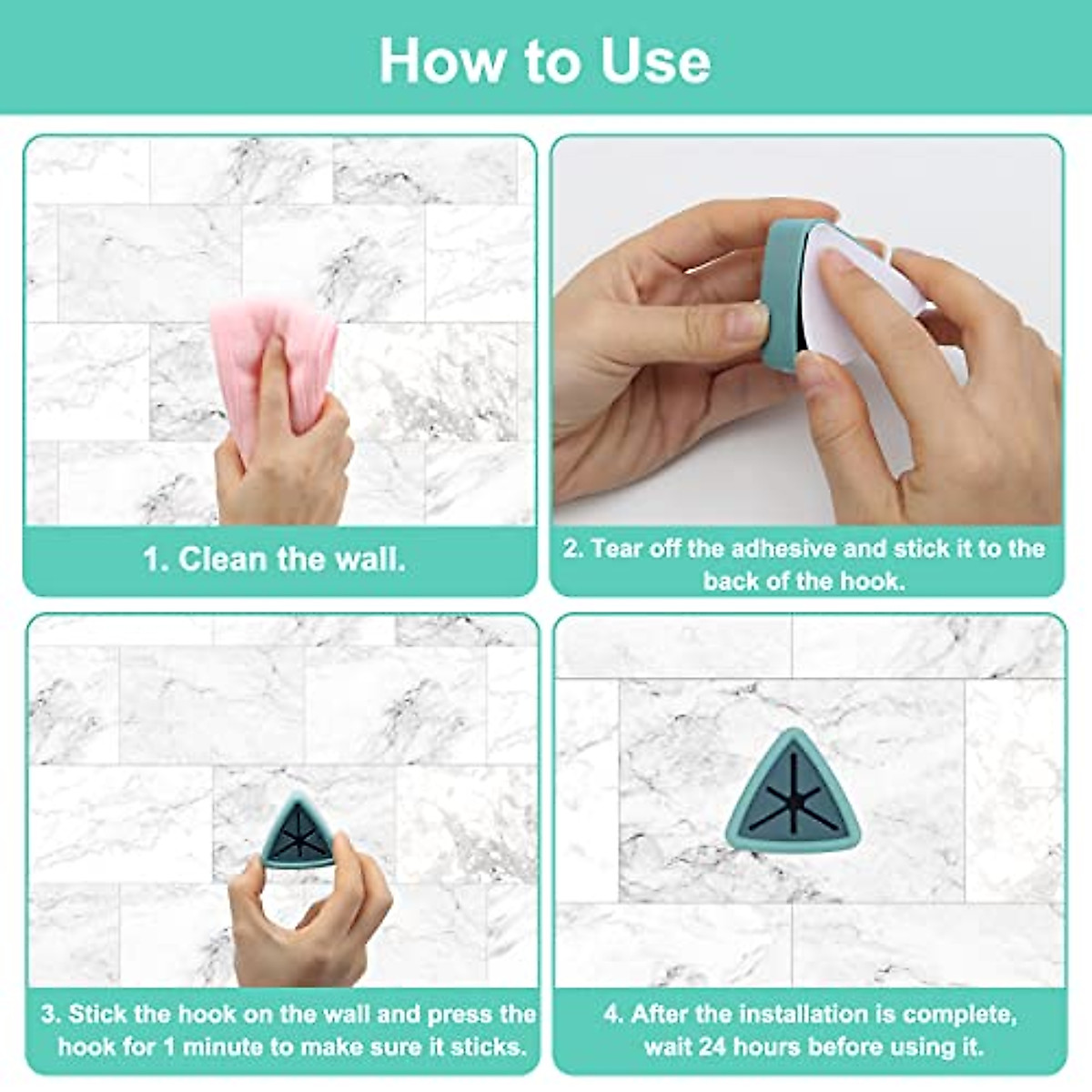 How to Use

1. Clean the wall.

2. Tear off the adhesive and stick it to the back of the hook.

3. Stick the hook on the wall and press the hook for 1 minute to make sure it sticks.

4. After the installation is complete, wait 24 hours before using it.