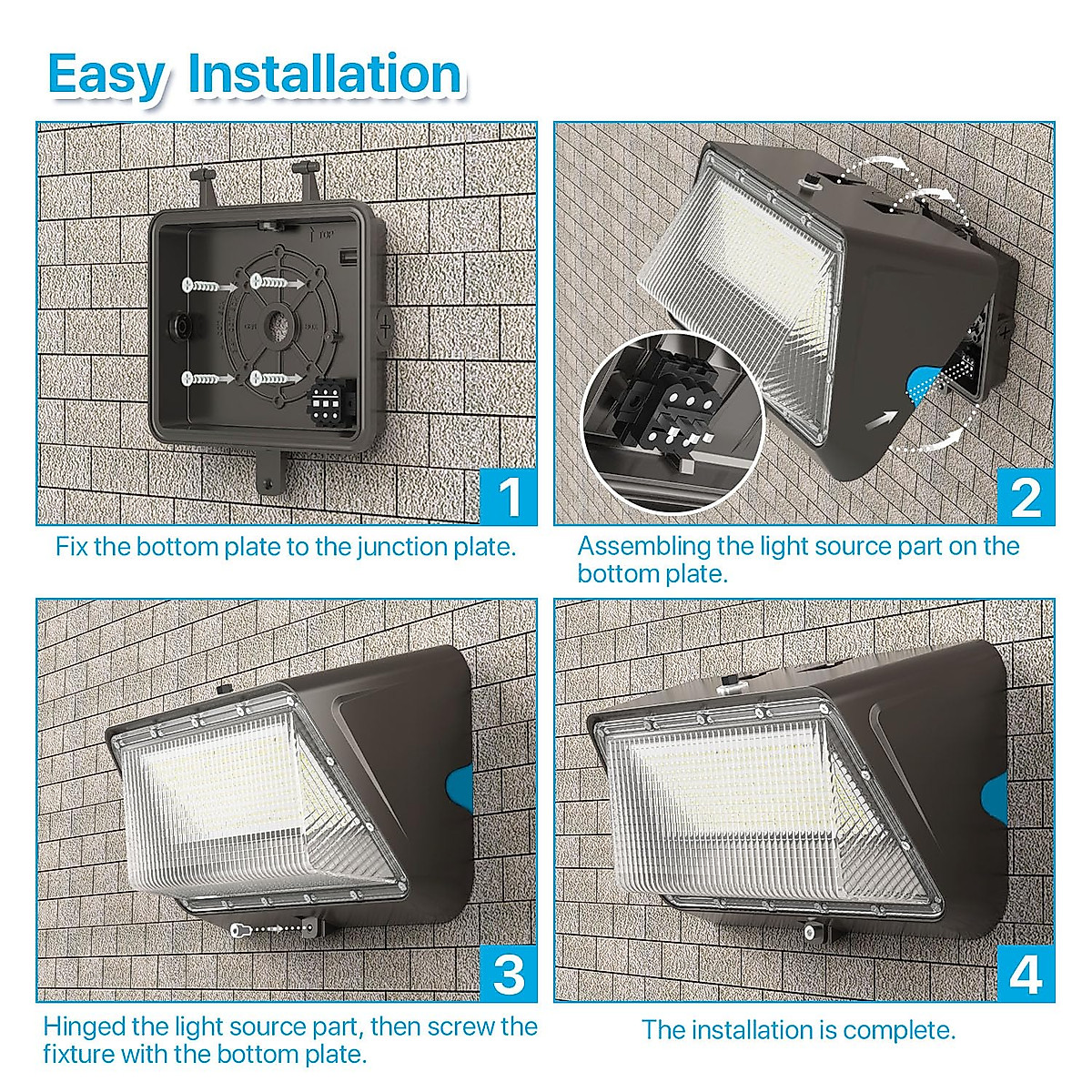 Easy Installation

TOP

1

Fix the bottom plate to the junction plate.

2

Assembling the light source part on the bottom plate.

3

Hinged the light source part, then screw the fixture with the bottom plate.

4

The installation is complete.