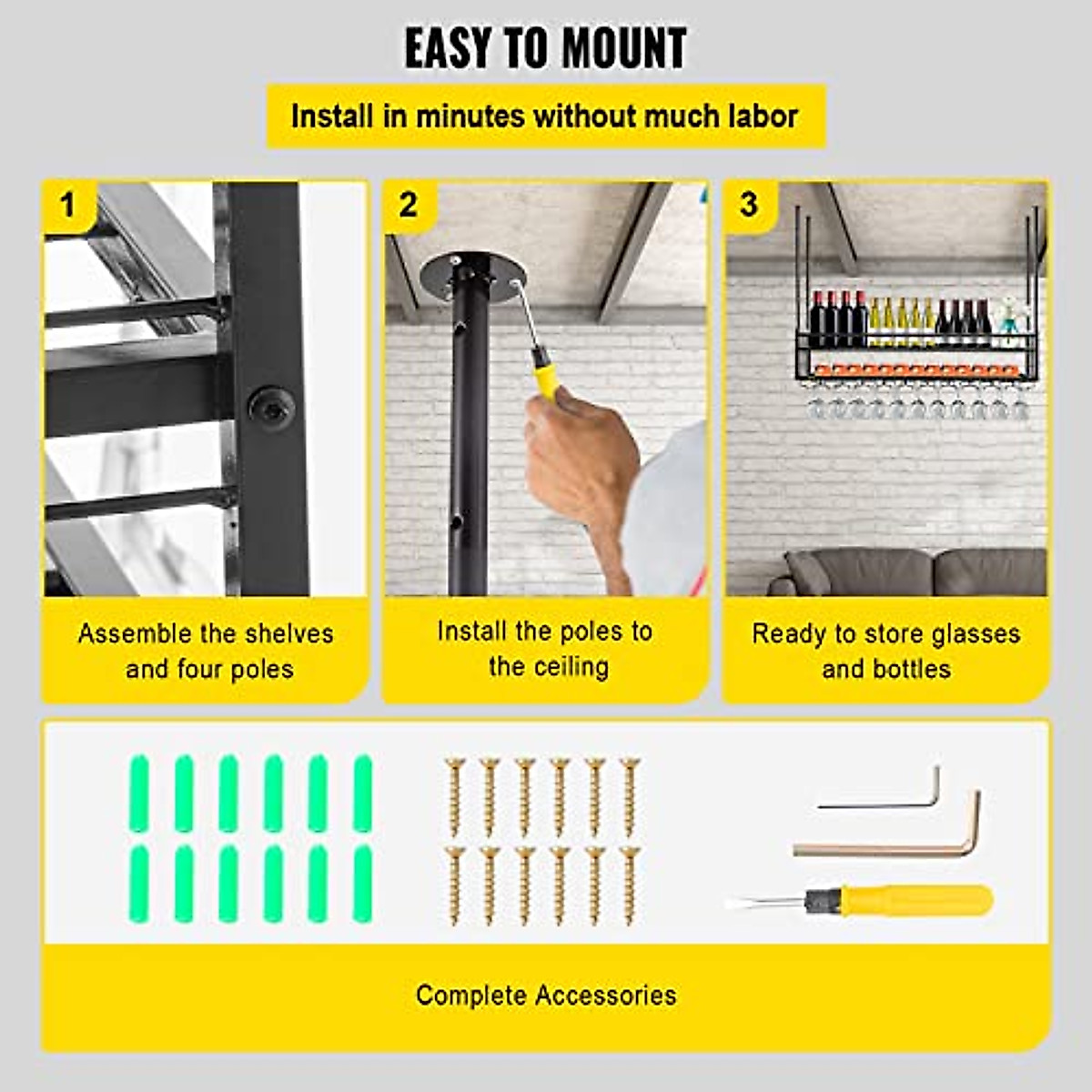 EASY TO MOUNT

Install in minutes without much labor

1

Assemble the shelves and four poles

2

Install the poles to the ceiling

3

Ready to store glasses and bottles

Complete Accessories