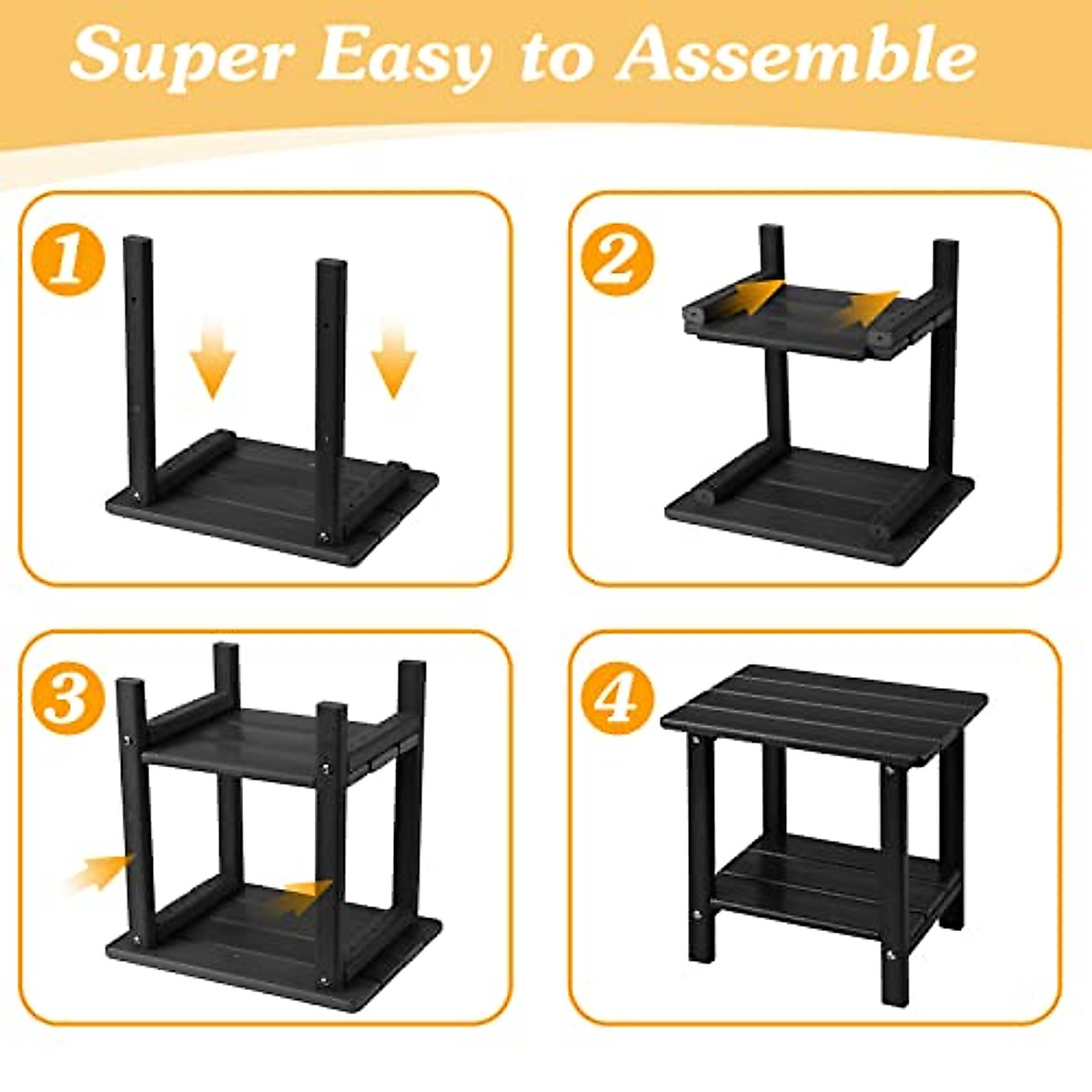 Super Easy to Assemble

1

2

3

4