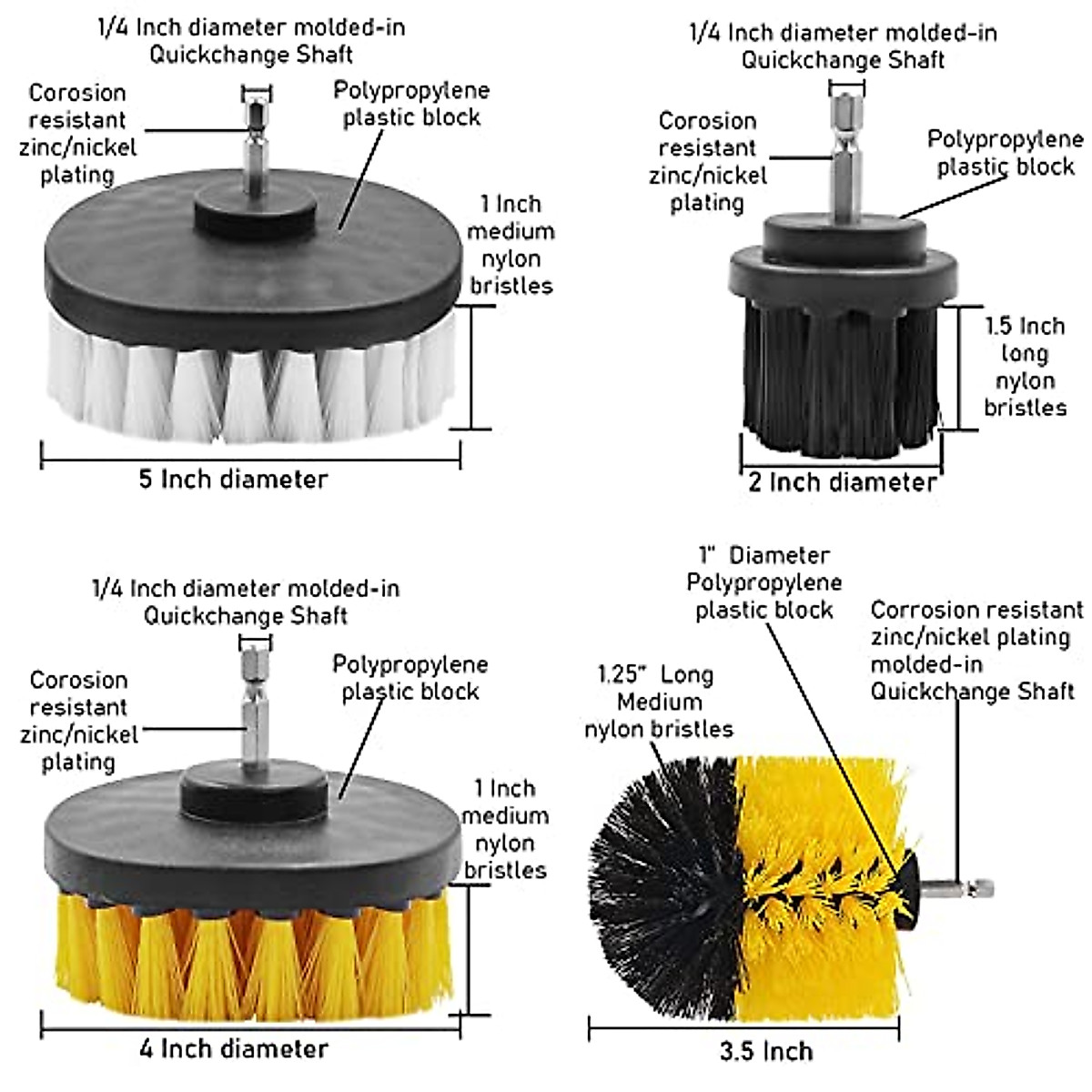 1/4 Inch diameter molded-in Quickchange Shaft

Corosion resistant zinc/nickel plating

Polypropylene plastic block

1 Inch medium nylon bristles

5 Inch diameter

1/4 Inch diameter molded-in Quickchange Shaft

Corosion resistant zinc/nickel plating

Polypropylene plastic block

1.5 Inch long nylon bristles

2 Inch diameter

1/4 Inch diameter molded-in Quickchange Shaft

Corosion resistant zinc/nickel plating

Polypropylene plastic block

1 Inch medium nylon bristles

4 Inch diameter

1" Diameter Polypropylene plastic block

Corrosion resistant zinc/nickel plating molded-in Quickchange Shaft

1.25" Long Medium nylon bristles

3.5 Inch