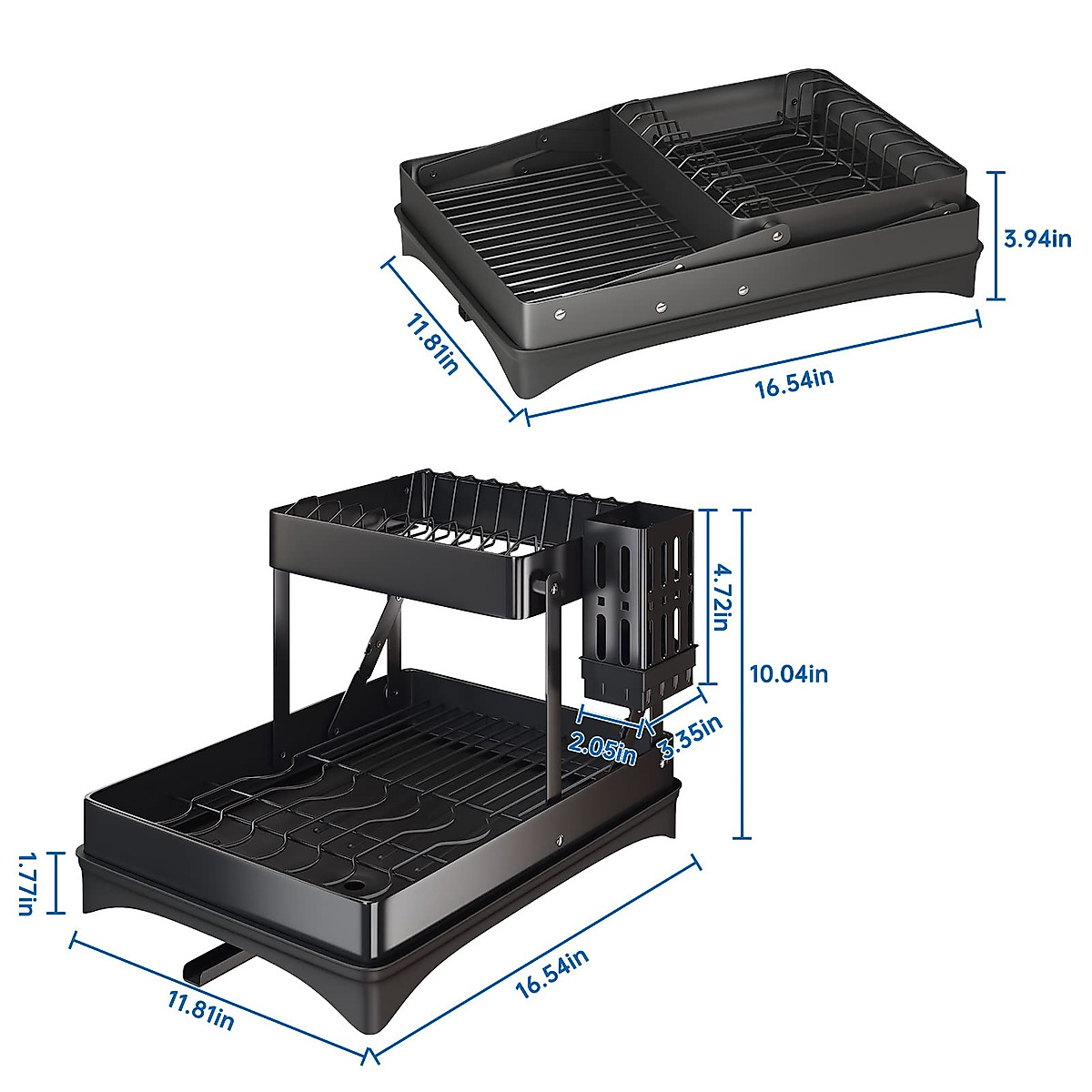 3.94in
11.81in
16.54in
4.72in
10.04in
2.05in
3.35in
1.77in
11.81in
16.54in