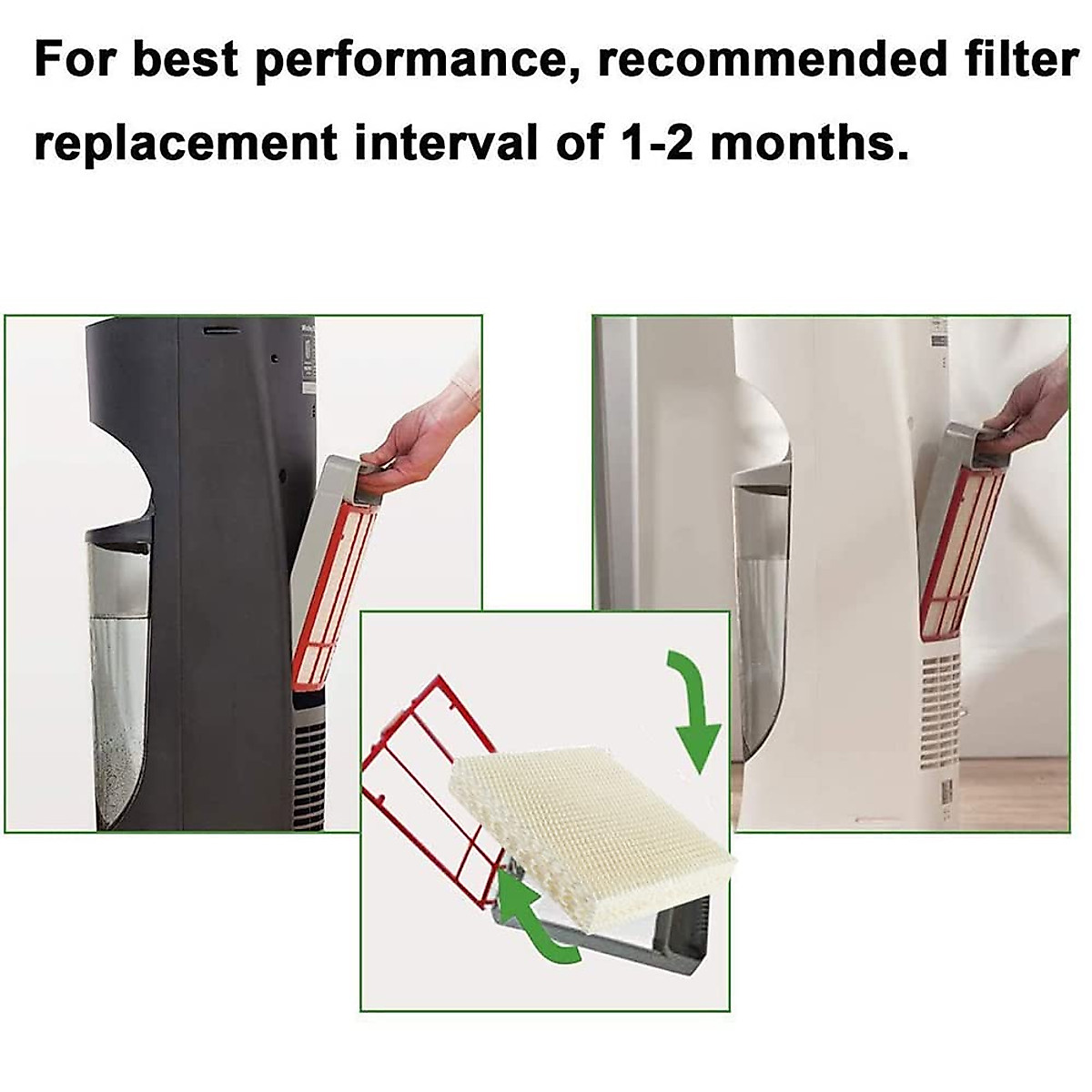 For best performance, recommended filter replacement interval of 1-2 months.