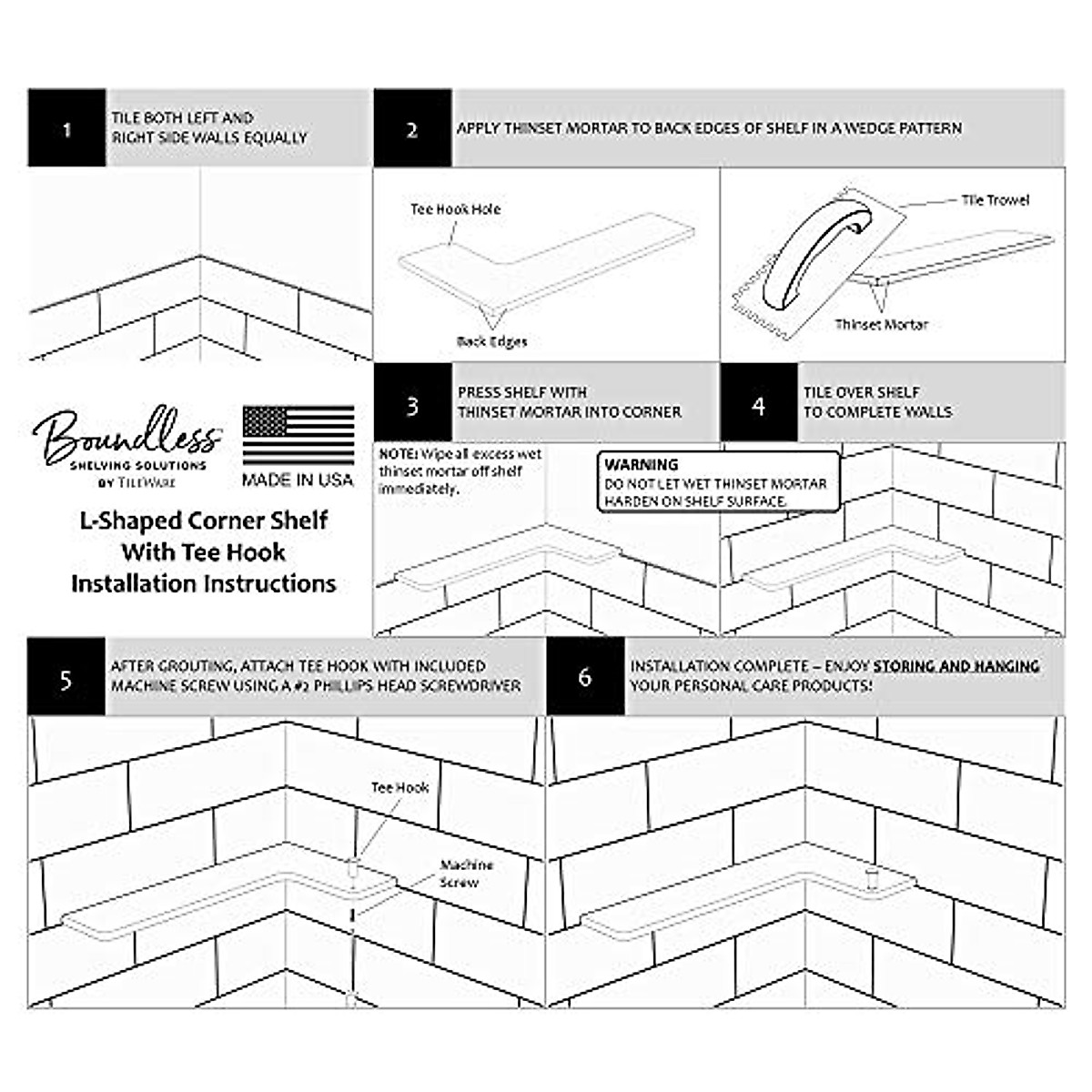 1
TILE BOTH LEFT AND RIGHT SIDE WALLS EQUALLY

2
APPLY THINSET MORTAR TO BACK EDGES OF SHELF IN A WEDGE PATTERN

Tee Hook Hole

Back Edges

Tile Trowel

Thinset Mortar

Boundless
SHELVING SOLUTIONS
BY TILEWARE

MADE IN USA

L-Shaped Corner Shelf With Tee Hook Installation Instructions

3
PRESS SHELF WITH THINSET MORTAR INTO CORNER

NOTE: Wipe all excess wet thinset mortar off shelf immediately.

WARNING
DO NOT LET WET THINSET MORTAR HARDEN ON SHELF SURFACE.

4
TILE OVER SHELF TO COMPLETE WALLS

5
AFTER GROUTING, ATTACH TEE HOOK WITH INCLUDED MACHINE SCREW USING A #2 PHILLIPS HEAD SCREWDRIVER

Tee Hook

Machine Screw

6
INSTALLATION COMPLETE – ENJOY STORING AND HANGING YOUR PERSONAL CARE PRODUCTS!