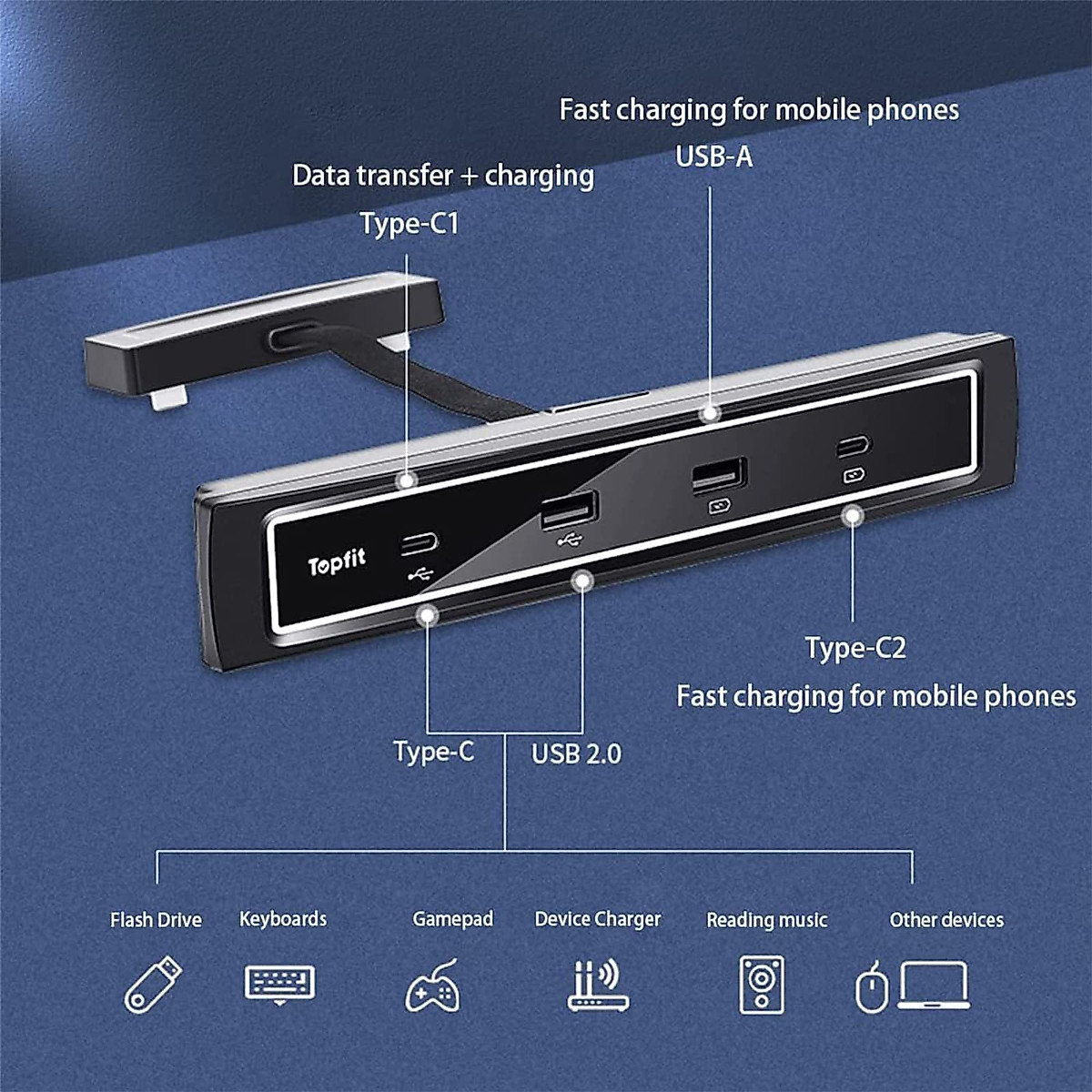 Fast charging for mobile phones

USB-A

Data transfer + charging

Type-C1

Topfit

Type-C2

Fast charging for mobile phones

Type-C

USB 2.0

Flash Drive

Keyboards

Gamepad

Device Charger

Reading music

Other devices