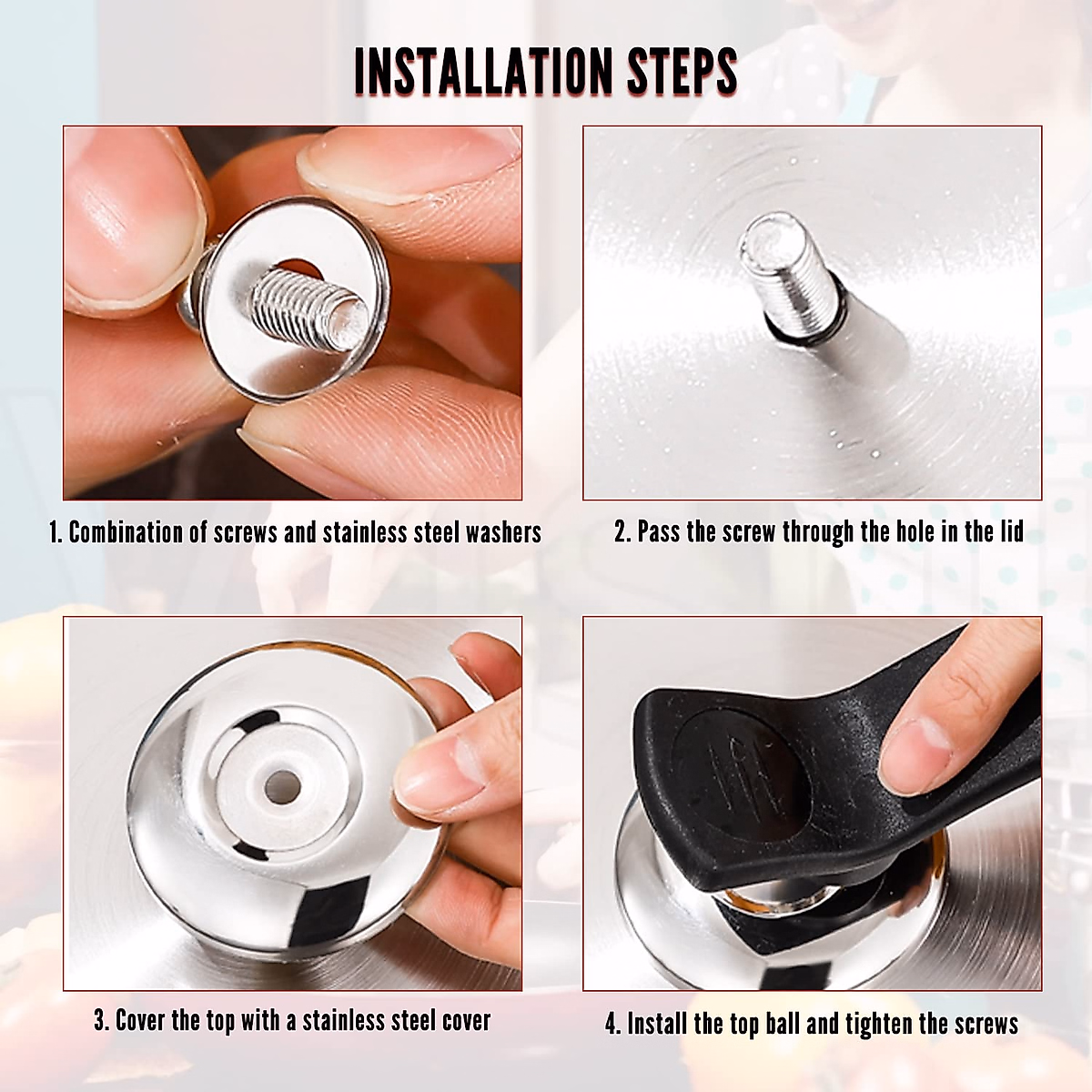 INSTALLATION STEPS

1. Combination of screws and stainless steel washers

2. Pass the screw through the hole in the lid

3. Cover the top with a stainless steel cover

4. Install the top ball and tighten the screws