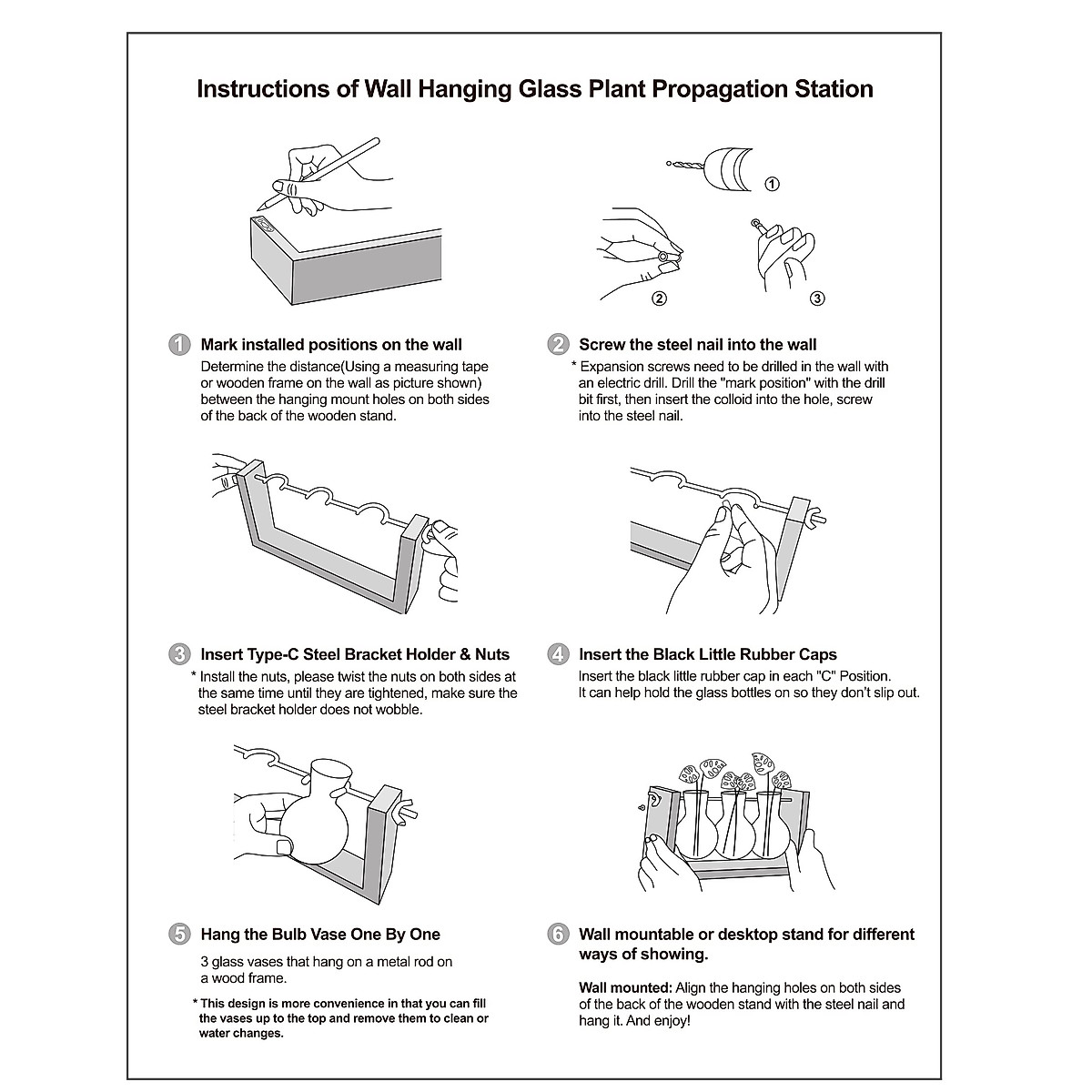 Instructions of Wall Hanging Glass Plant Propagation Station

①

②

③

1 Mark installed positions on the wall
Determine the distance(Using a measuring tape or wooden frame on the wall as picture shown) between the hanging mount holes on both sides of the back of the wooden stand.

2 Screw the steel nail into the wall
* Expansion screws need to be drilled in the wall with an electric drill. Drill the "mark position" with the drill bit first, then insert the colloid into the hole, screw into the steel nail.

3 Insert Type-C Steel Bracket Holder & Nuts
* Install the nuts, please twist the nuts on both sides at the same time until they are tightened, make sure the steel bracket holder does not wobble.

4 Insert the Black Little Rubber Caps
Insert the black little rubber cap in each "C" Position. It can help hold the glass bottles on so they don't slip out.

5 Hang the Bulb Vase One By One
3 glass vases that hang on a metal rod on a wood frame.

* This design is more convenience in that you can fill the vases up to the top and remove them to clean or water changes.

6 Wall mountable or desktop stand for different ways of showing.

Wall mounted: Align the hanging holes on both sides of the back of the wooden stand with the steel nail and hang it. And enjoy!