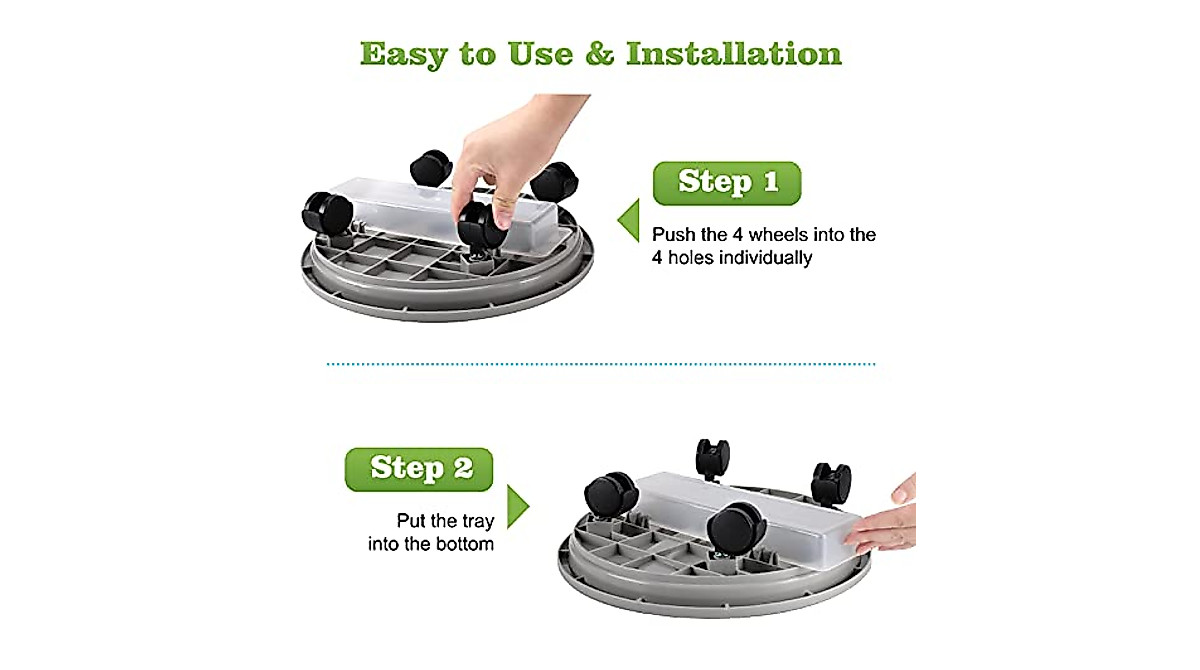 Easy to Use & Installation

Step 1

Push the 4 wheels into the 4 holes individually

Step 2

Put the tray into the bottom