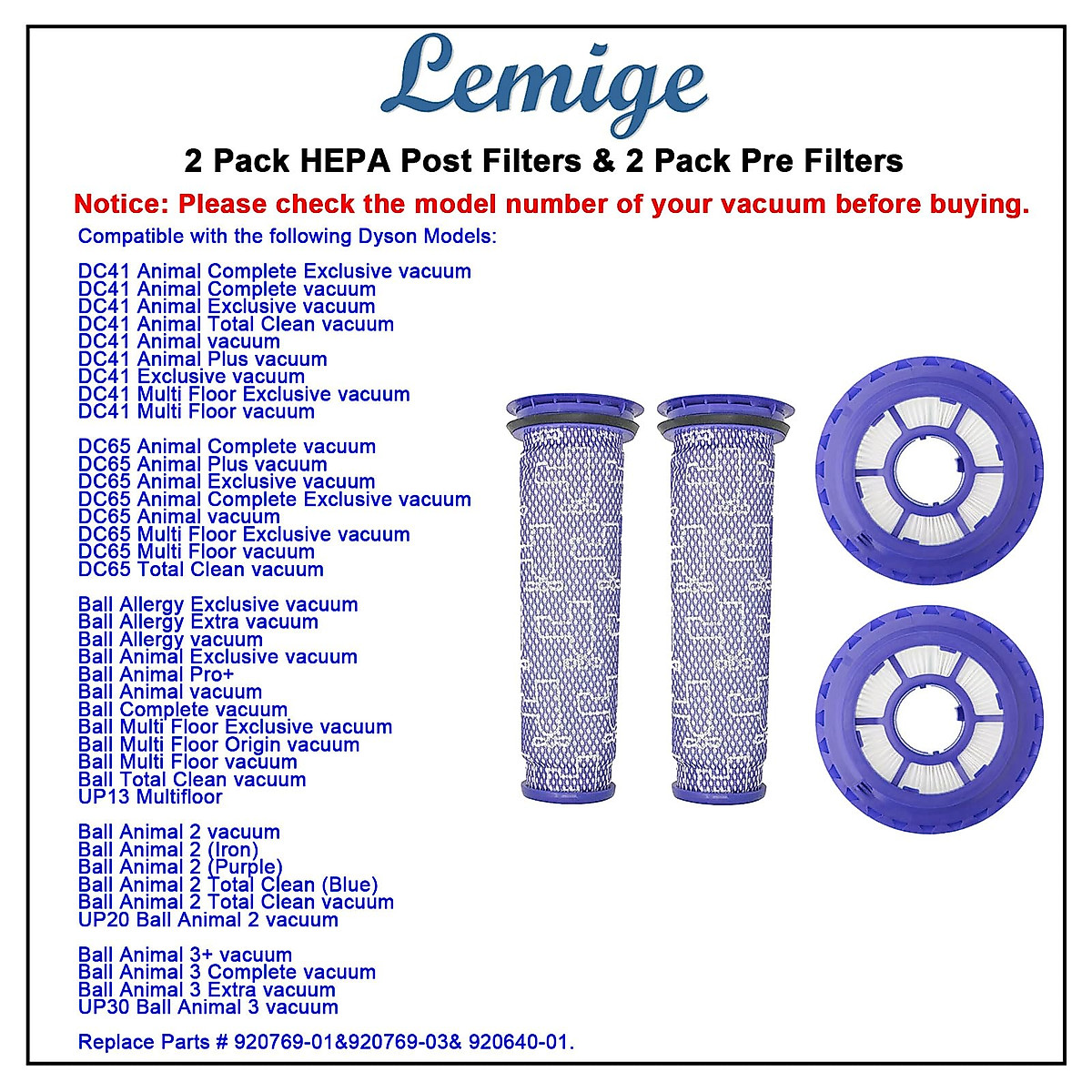 Lemige

2 Pack HEPA Post Filters & 2 Pack Pre Filters

Notice: Please check the model number of your vacuum before buying.

Compatible with the following Dyson Models:

DC41 Animal Complete Exclusive vacuum
DC41 Animal Complete vacuum
DC41 Animal Exclusive vacuum
DC41 Animal Total Clean vacuum
DC41 Animal vacuum
DC41 Animal Plus vacuum
DC41 Exclusive vacuum
DC41 Multi Floor Exclusive vacuum
DC41 Multi Floor vacuum

DC65 Animal Complete vacuum
DC65 Animal Plus vacuum
DC65 Animal Exclusive vacuum
DC65 Animal Complete Exclusive vacuum
DC65 Animal vacuum
DC65 Multi Floor Exclusive vacuum
DC65 Multi Floor vacuum
DC65 Total Clean vacuum

Ball Allergy Exclusive vacuum
Ball Allergy Extra vacuum
Ball Allergy vacuum
Ball Animal Exclusive vacuum
Ball Animal Pro+
Ball Animal vacuum
Ball Complete vacuum
Ball Multi Floor Exclusive vacuum
Ball Multi Floor Origin vacuum
Ball Multi Floor vacuum
Ball Total Clean vacuum
UP13 Multifloor

Ball Animal 2 vacuum
Ball Animal 2 (Iron)
Ball Animal 2 (Purple)
Ball Animal 2 Total Clean (Blue)
Ball Animal 2 Total Clean vacuum
UP20 Ball Animal 2 vacuum

Ball Animal 3+ vacuum
Ball Animal 3 Complete vacuum
Ball Animal 3 Extra vacuum
UP30 Ball Animal 3 vacuum

Replace Parts # 920769-01&920769-03& 920640-01.