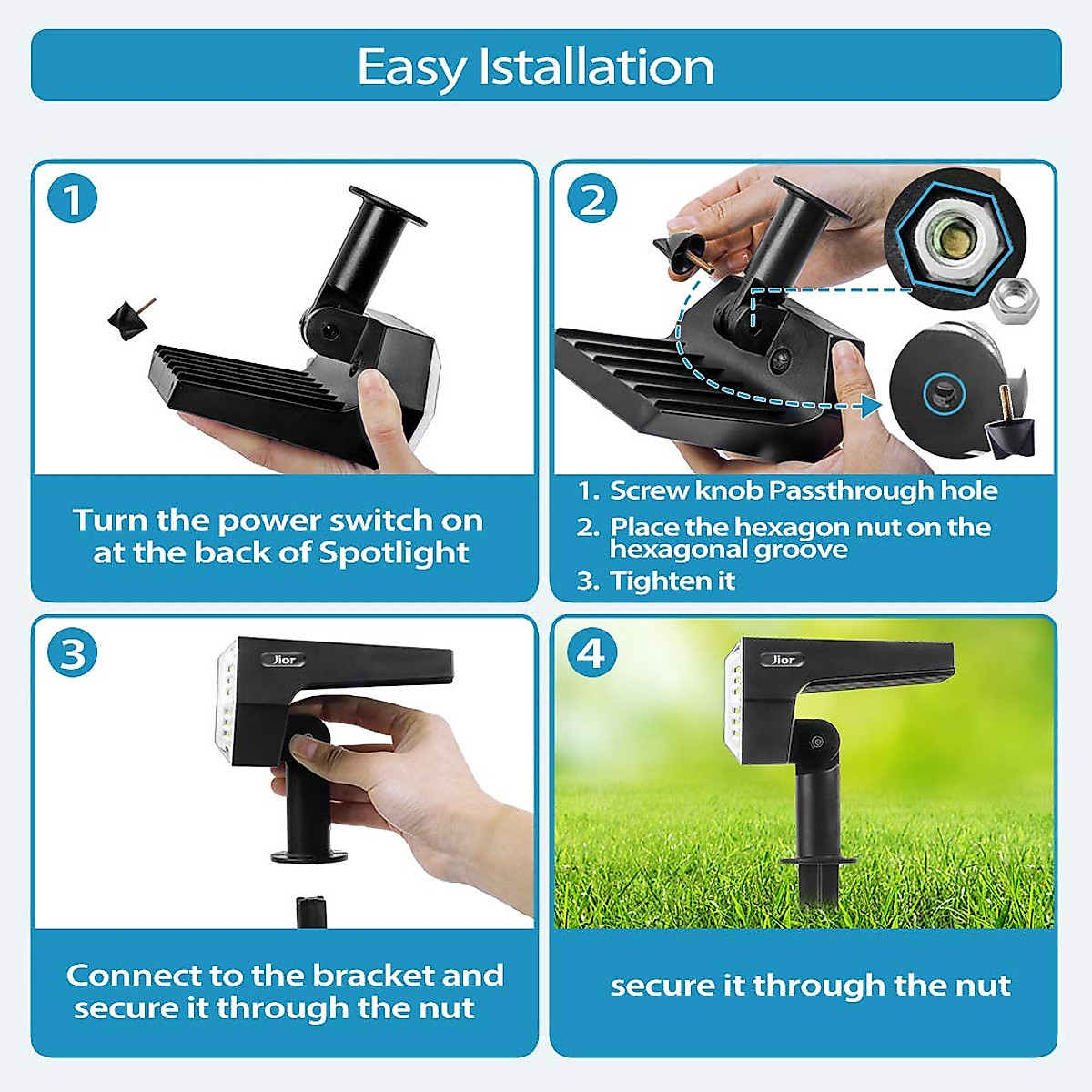 Easy Istallation

1

Turn the power switch on at the back of Spotlight

2

1. Screw knob Passthrough hole
2. Place the hexagon nut on the hexagonal groove
3. Tighten it

3

Jior

Connect to the bracket and secure it through the nut

4

Jior

secure it through the nut