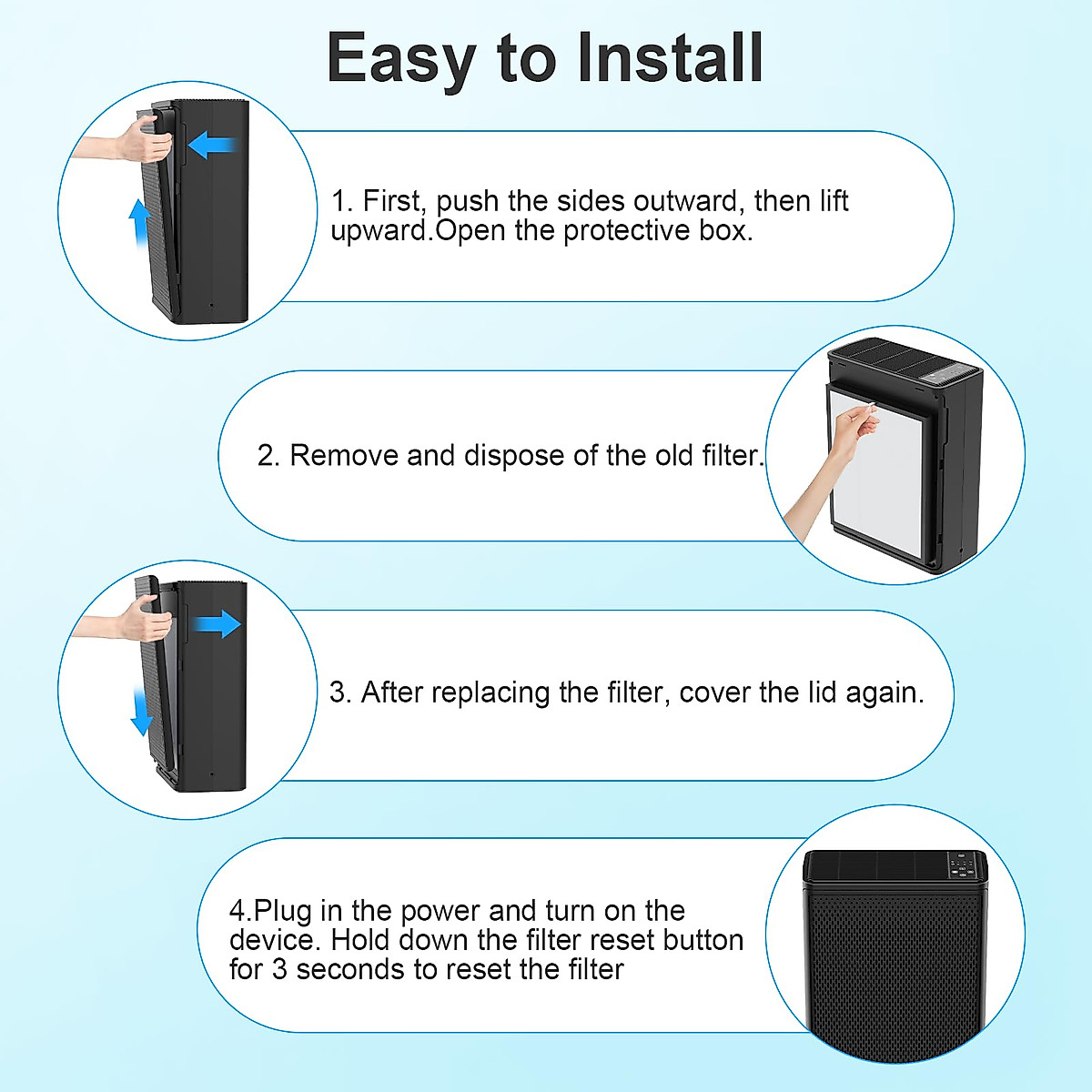 Easy to Install

1. First, push the sides outward, then lift upward.Open the protective box.

2. Remove and dispose of the old filter.

3. After replacing the filter, cover the lid again.

4.Plug in the power and turn on the device. Hold down the filter reset button for 3 seconds to reset the filter