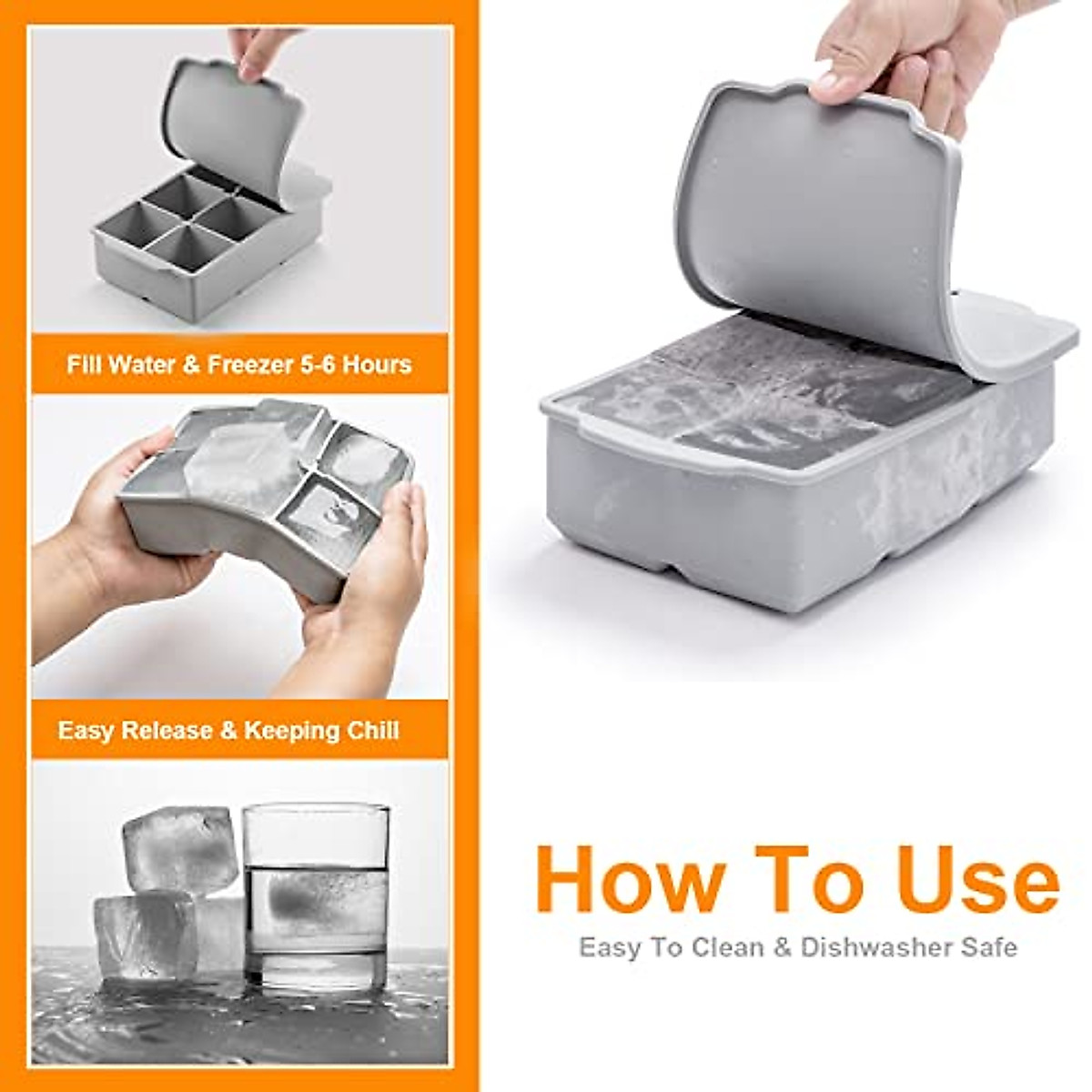 Fill Water & Freezer 5-6 Hours

Easy Release & Keeping Chill

How To Use

Easy To Clean & Dishwasher Safe