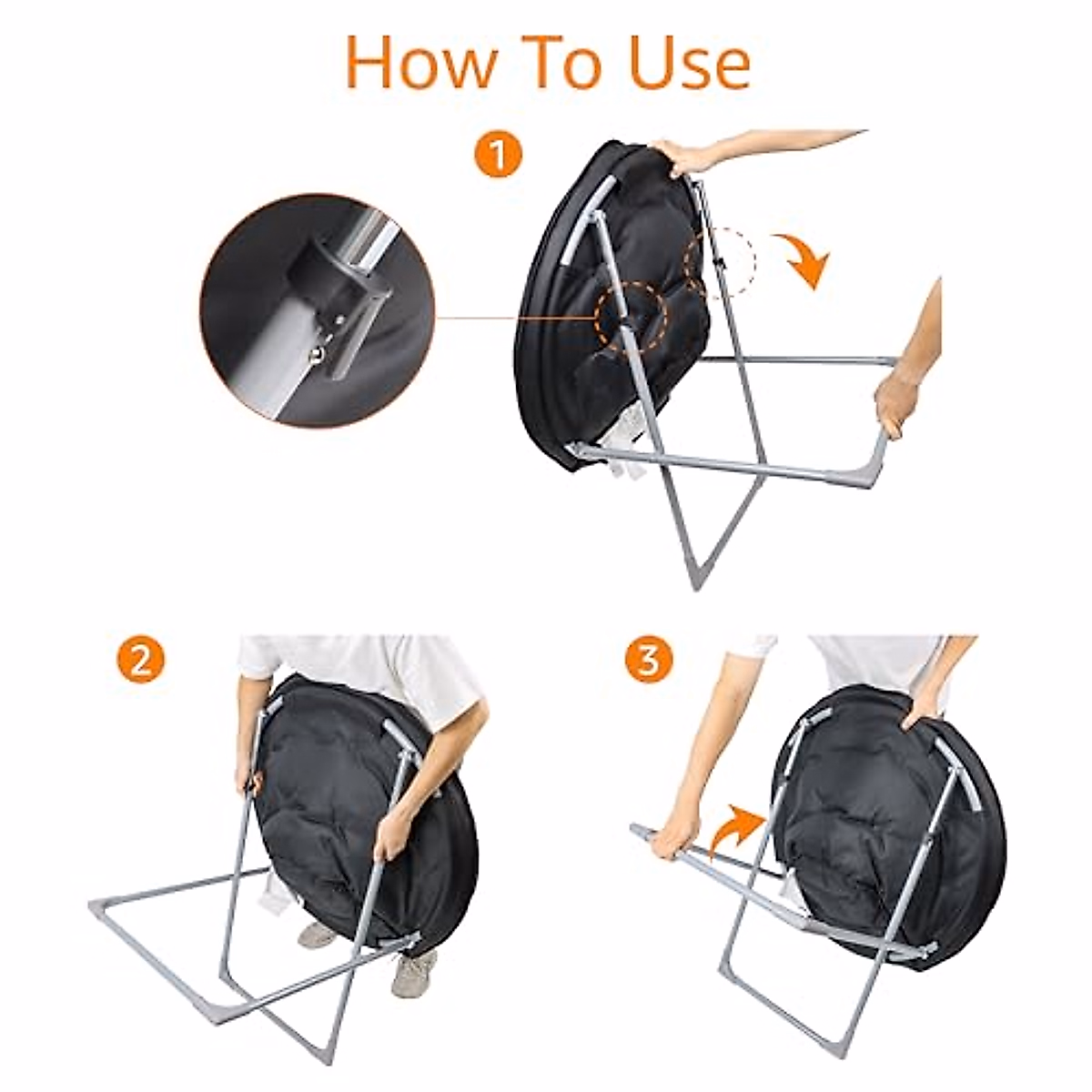 How To Use

1

2

3