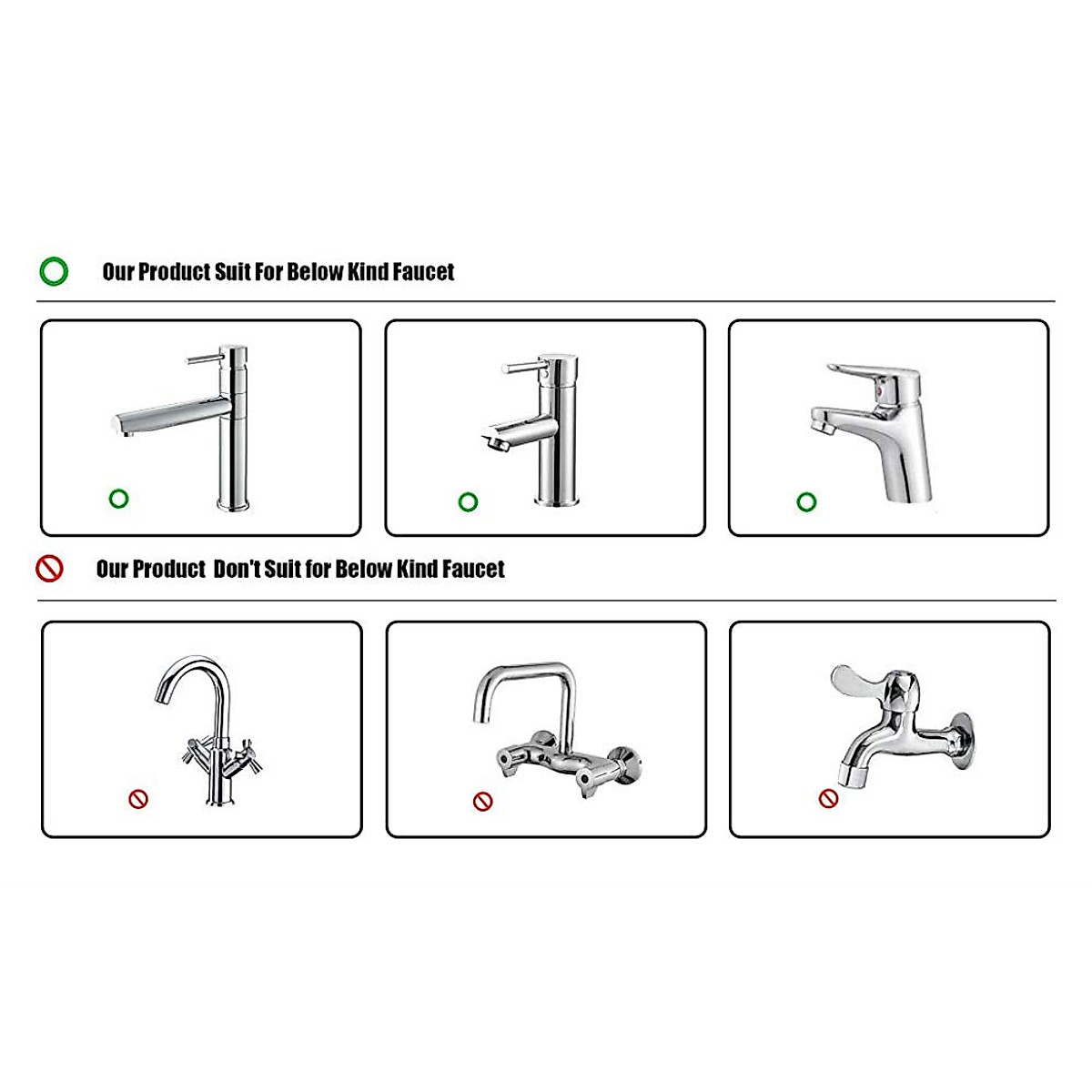 Our Product Suit For Below Kind Faucet

Our Product  Don't Suit for Below Kind Faucet