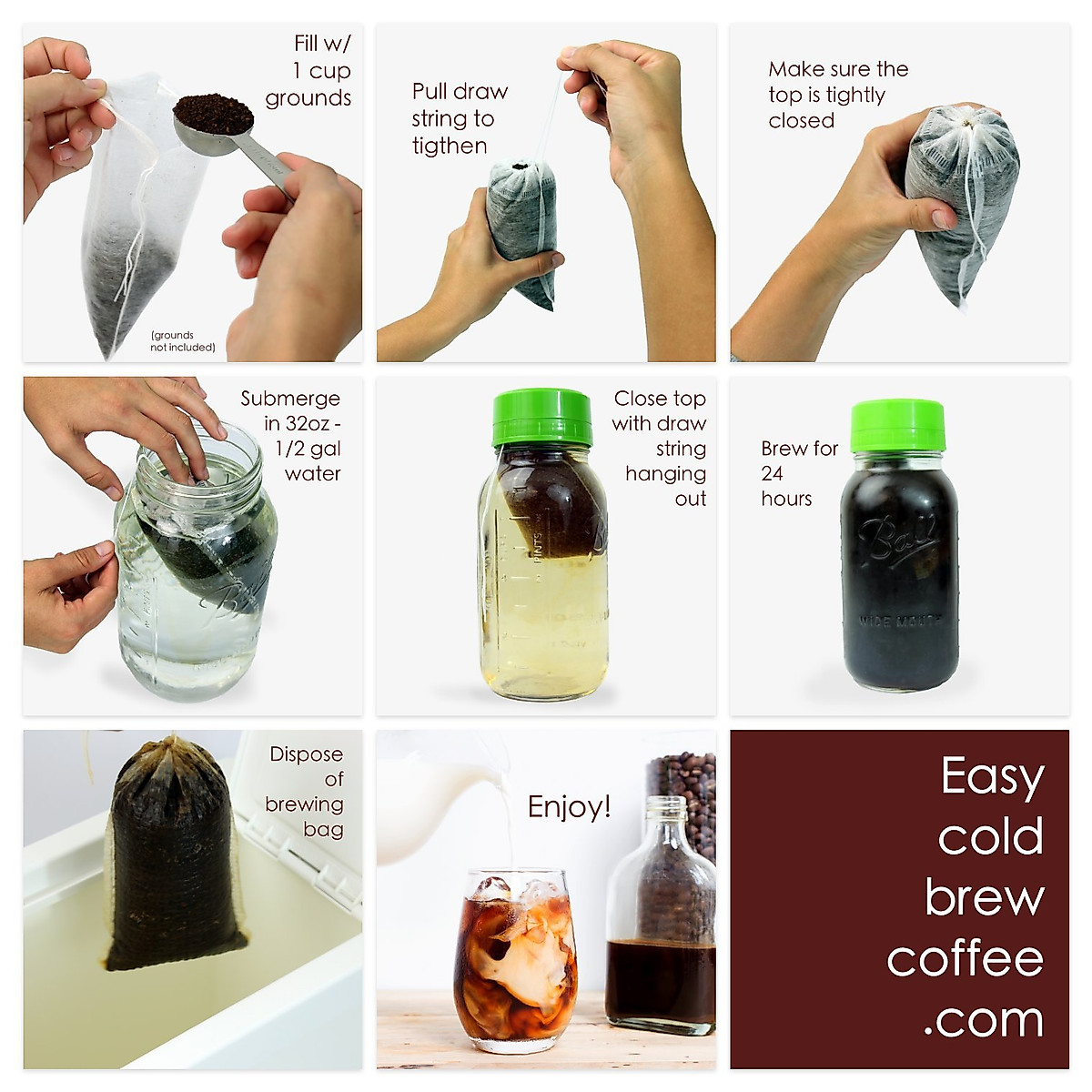 Fill w/ 1 cup grounds

(grounds not included)

Pull draw string to tigthen

Make sure the top is tightly closed

Submerge in 32oz - 1/2 gal water

Close top with draw string hanging out

PINTS

Brew for 24 hours

Ball

WIDE MOUTH

Dispose of brewing bag

Enjoy!

Easy cold brew coffee .com