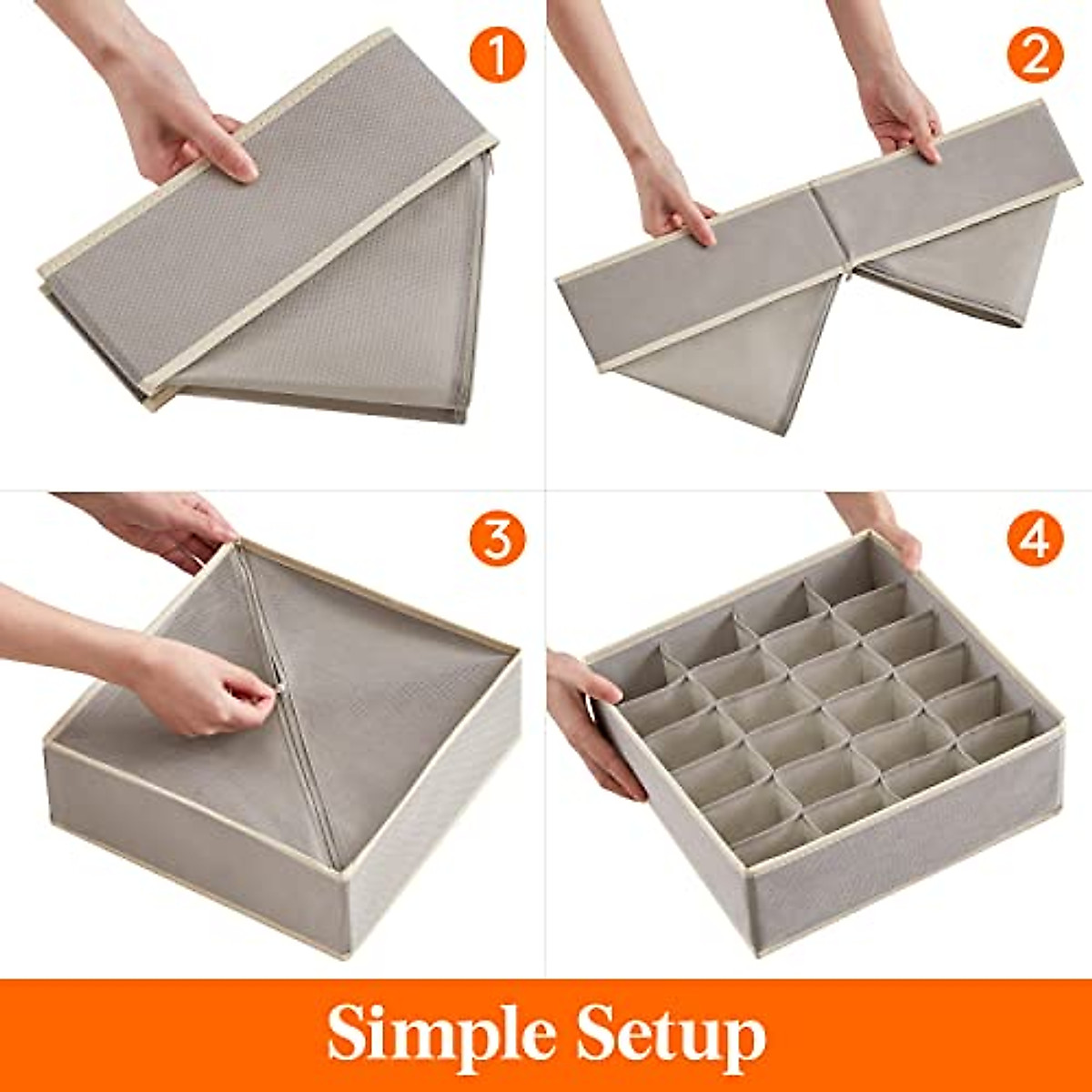 1

2

3

4

Simple Setup