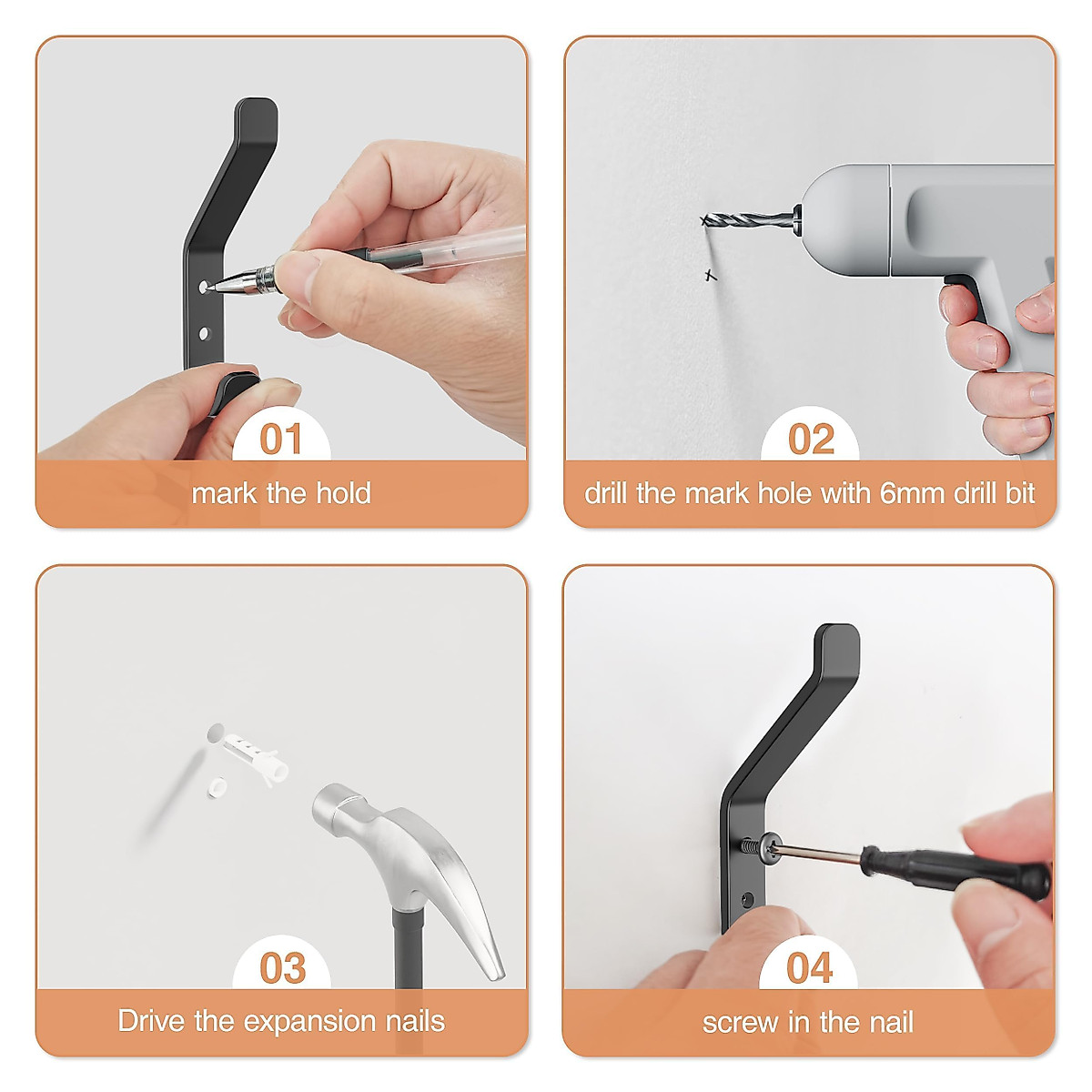 01
mark the hold

02
drill the mark hole with 6mm drill bit

03
Drive the expansion nails

04
screw in the nail