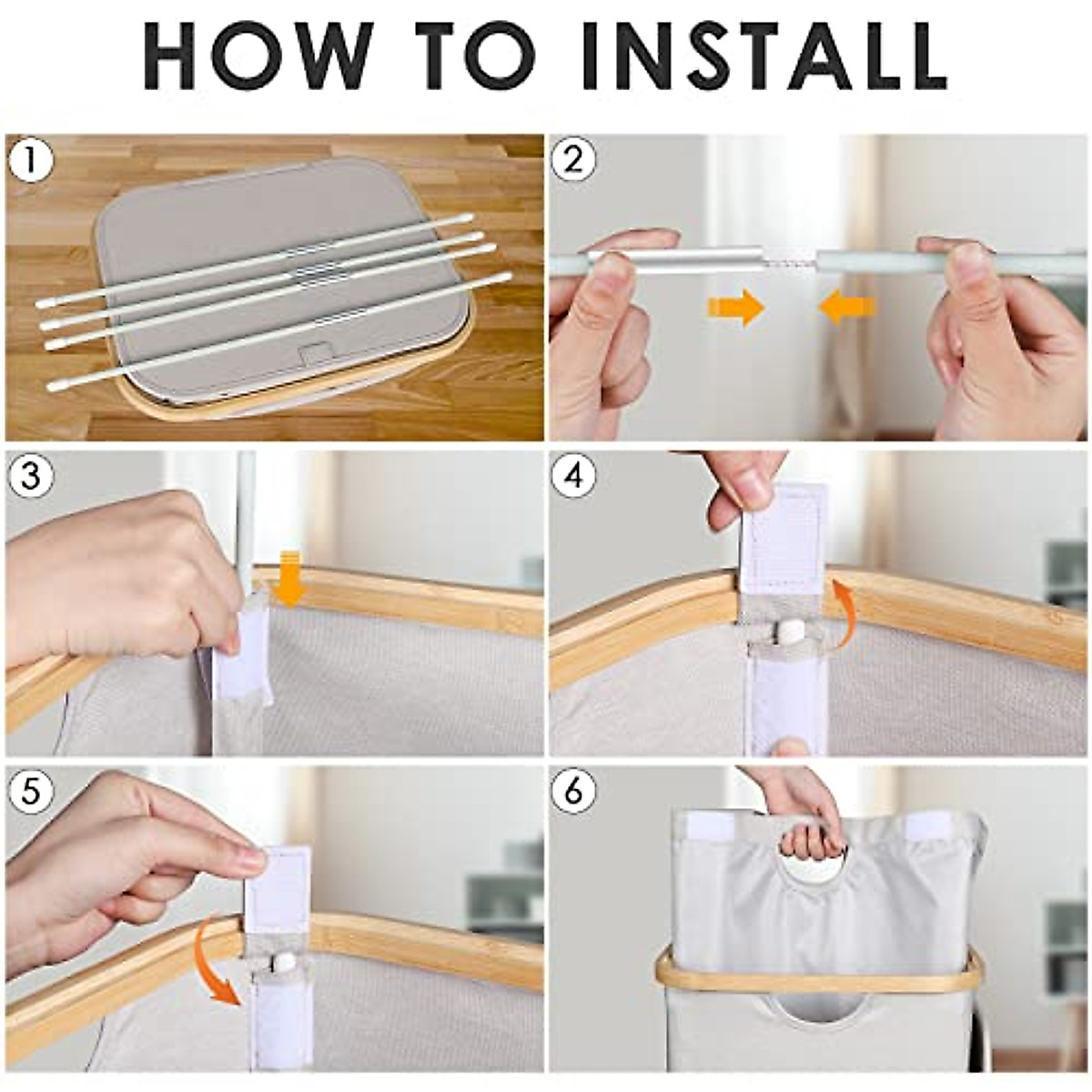 HOW TO INSTALL

1

2

3

4

5

6