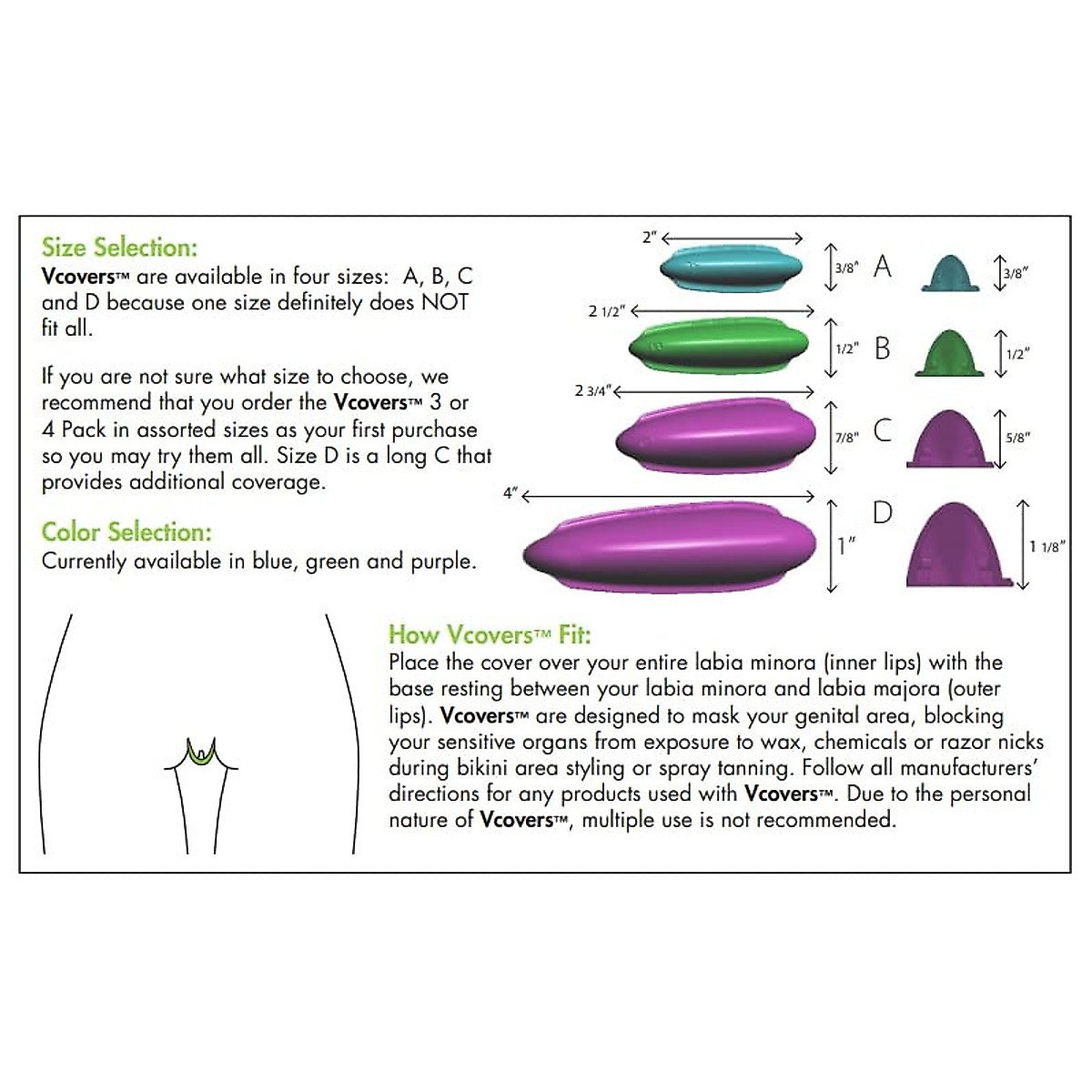 Size Selection:
Vcovers™ are available in four sizes: A, B, C and D because one size definitely does NOT fit all.

If you are not sure what size to choose, we recommend that you order the Vcovers™ 3 or 4 Pack in assorted sizes as your first purchase so you may try them all. Size D is a long C that provides additional coverage.

Color Selection:
Currently available in blue, green and purple.

2"
3/8"
A
3/8"
2 1/2"
1/2"
B
1/2"
2 3/4"
7/8"
C
5/8"
4"
1"
D
1 1/8"

How Vcovers™ Fit:
Place the cover over your entire labia minora (inner lips) with the base resting between your labia minora and labia majora (outer lips). Vcovers™ are designed to mask your genital area, blocking your sensitive organs from exposure to wax, chemicals or razor nicks during bikini area styling or spray tanning. Follow all manufacturers' directions for any products used with Vcovers™. Due to the personal nature of Vcovers™, multiple use is not recommended.