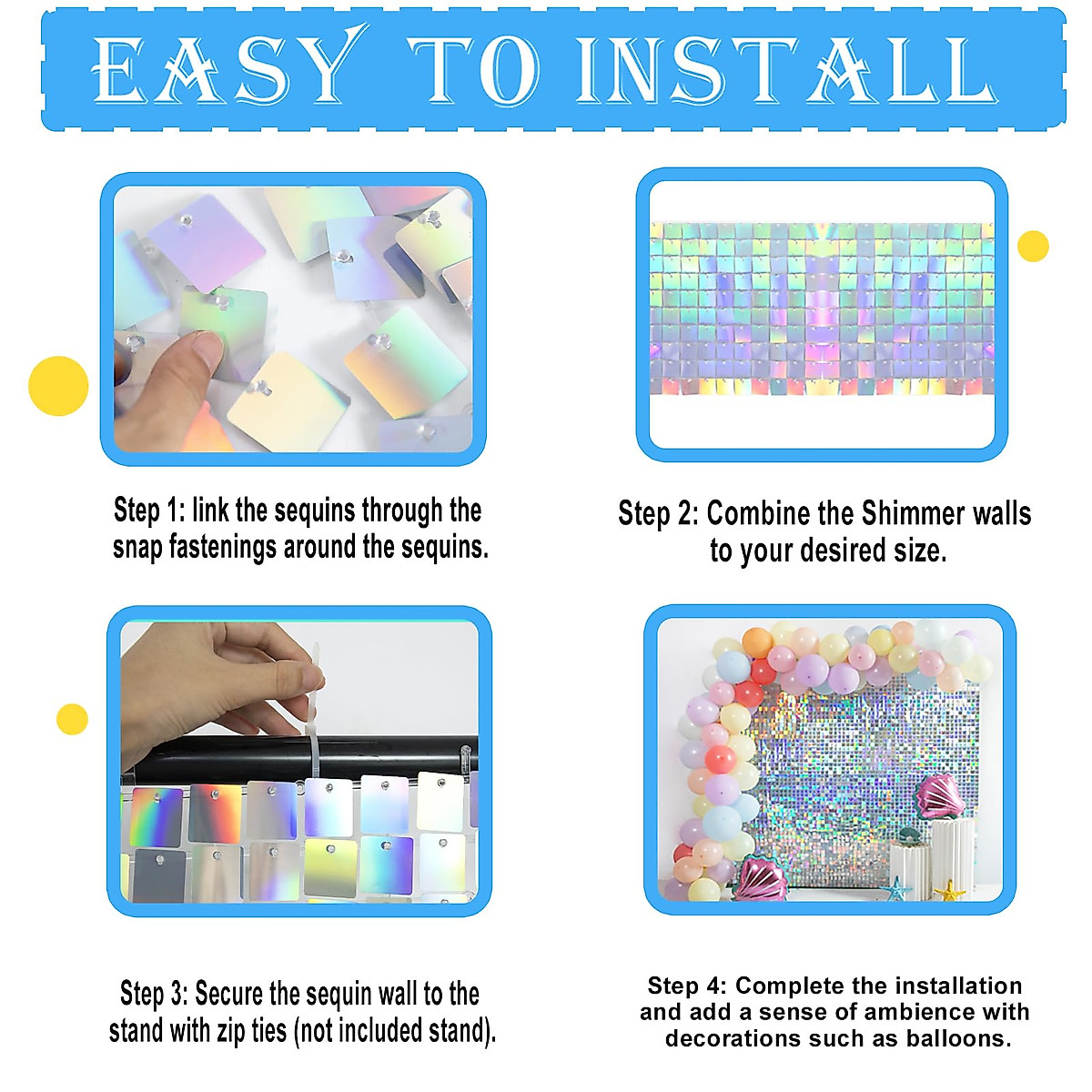 EASY TO INSTALL

Step 1: link the sequins through the snap fastenings around the sequins.

Step 2: Combine the Shimmer walls to your desired size.

Step 3: Secure the sequin wall to the stand with zip ties (not included stand).

Step 4: Complete the installation and add a sense of ambience with decorations such as balloons.