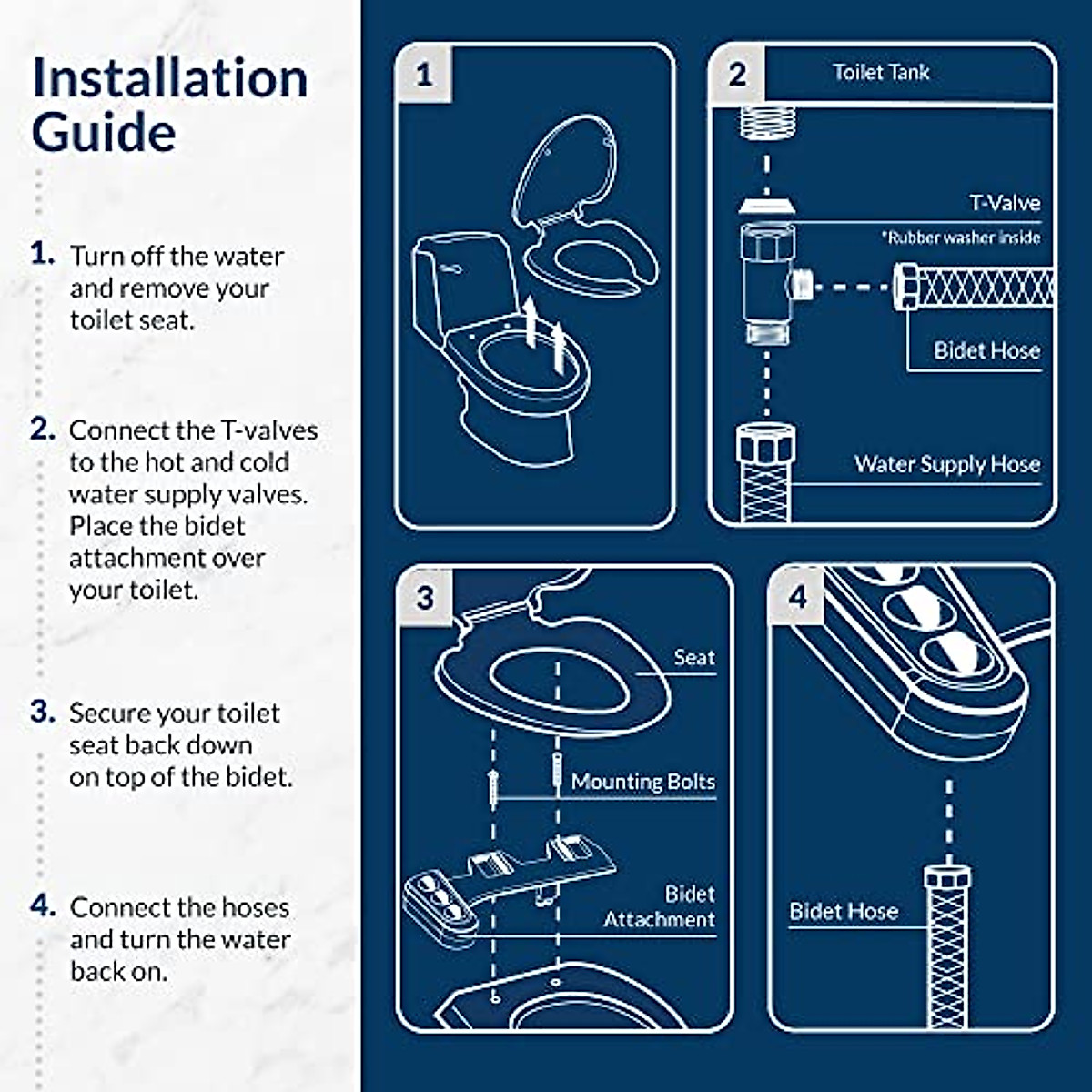 Installation Guide

1. Turn off the water and remove your toilet seat.

2. Connect the T-valves to the hot and cold water supply valves. Place the bidet attachment over your toilet.

3. Secure your toilet seat back down on top of the bidet.

4. Connect the hoses and turn the water back on.

1

2

Toilet Tank

T-Valve

*Rubber washer inside

Bidet Hose

Water Supply Hose

3

Seat

Mounting Bolts

Bidet Attachment

4

Bidet Hose