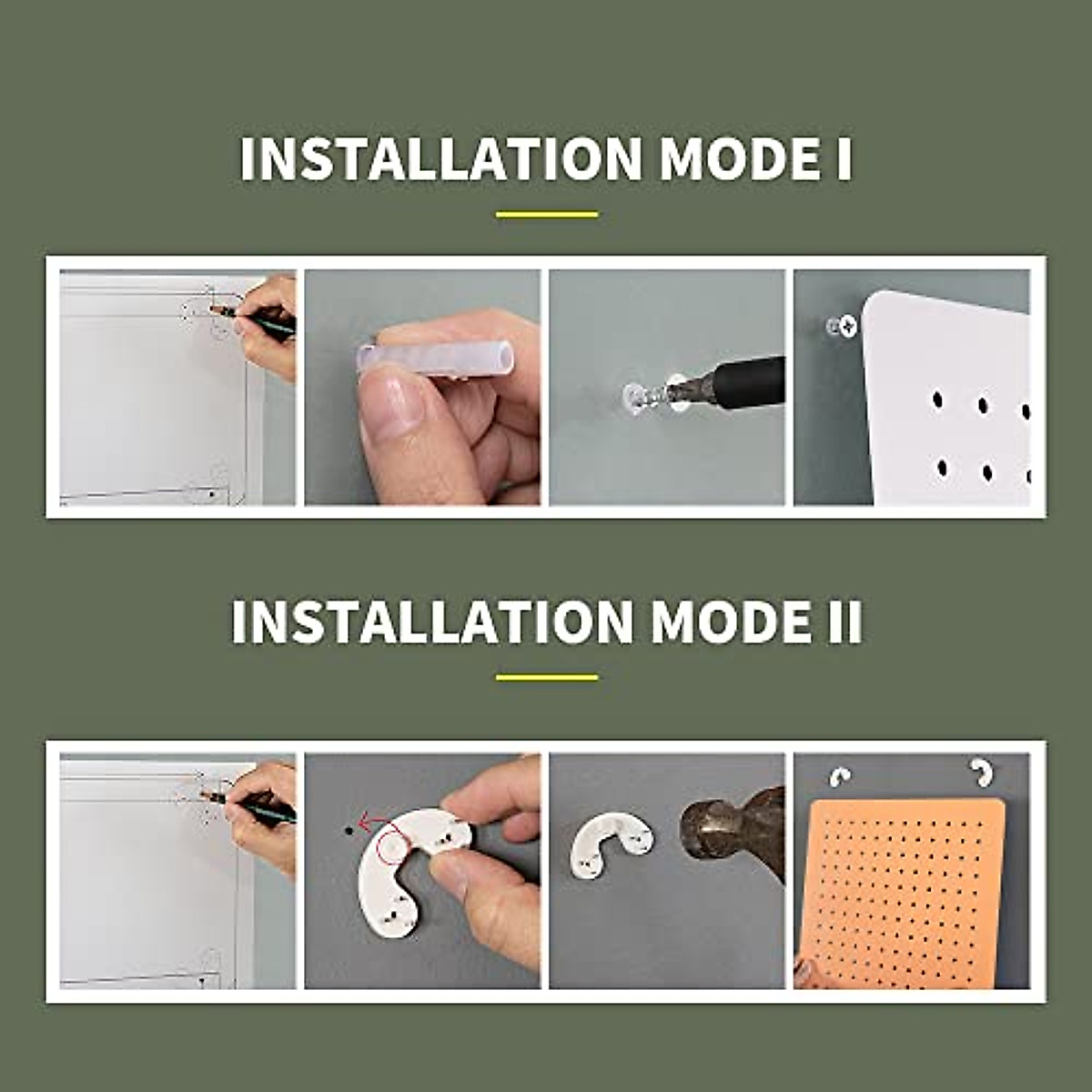 INSTALLATION MODE I

INSTALLATION MODE II