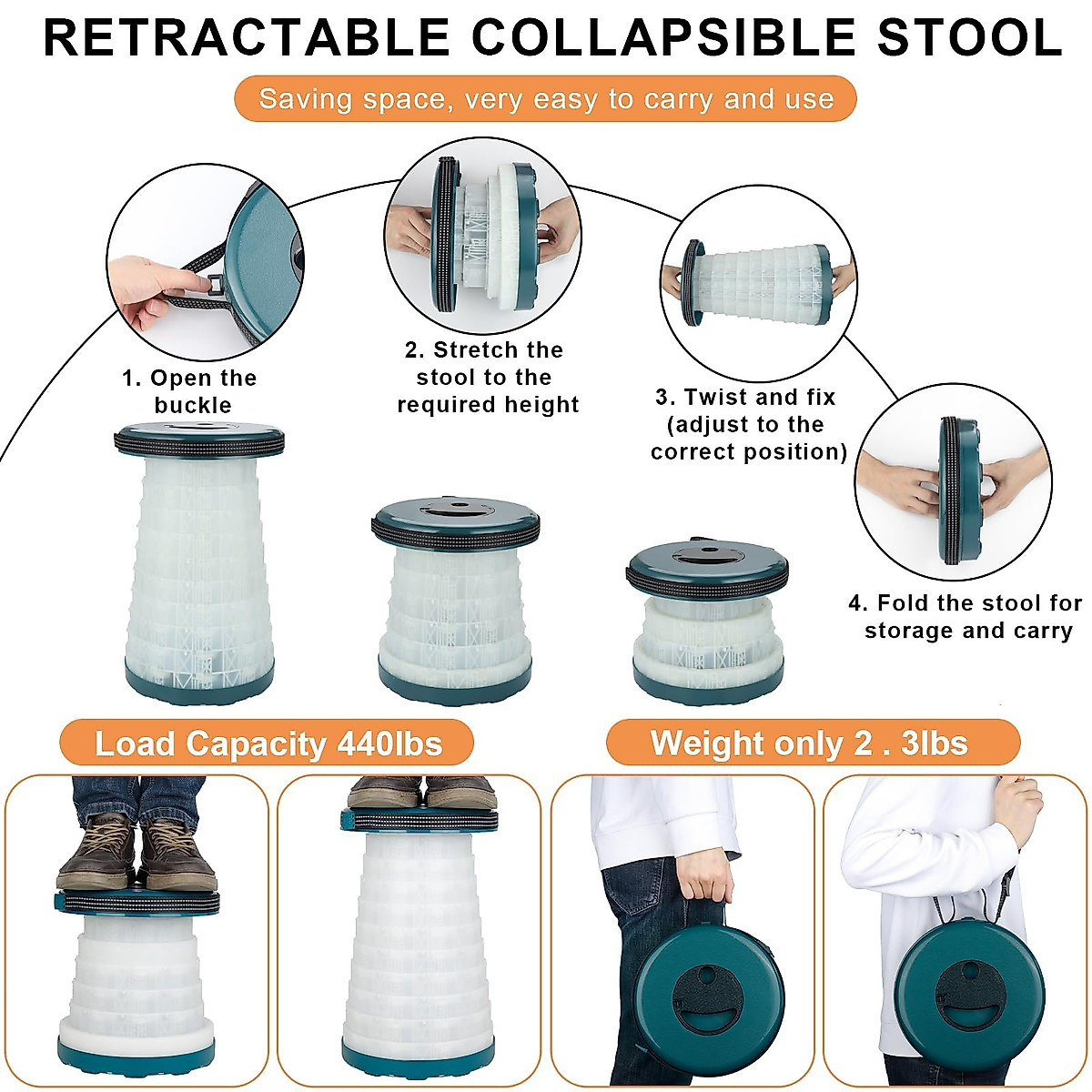 RETRACTABLE COLLAPSIBLE STOOL

Saving space, very easy to carry and use

1. Open the buckle

2. Stretch the stool to the required height

3. Twist and fix (adjust to the correct position)

4. Fold the stool for storage and carry

Load Capacity 440lbs

Weight only 2 . 3lbs