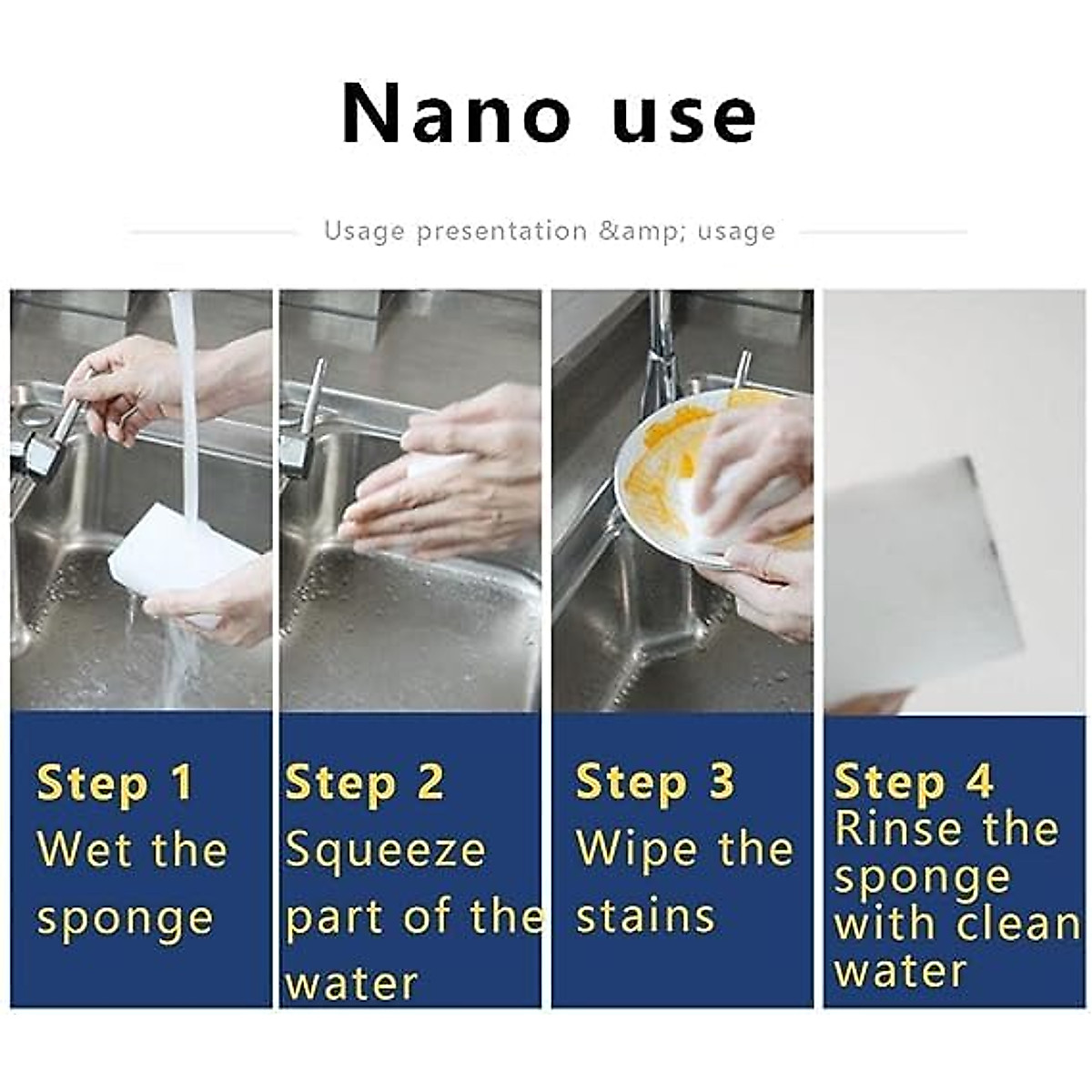 Nano use

Usage presentation &amp; usage

Step 1
Wet the sponge

Step 2
Squeeze part of the water

Step 3
Wipe the stains

Step 4
Rinse the sponge with clean water