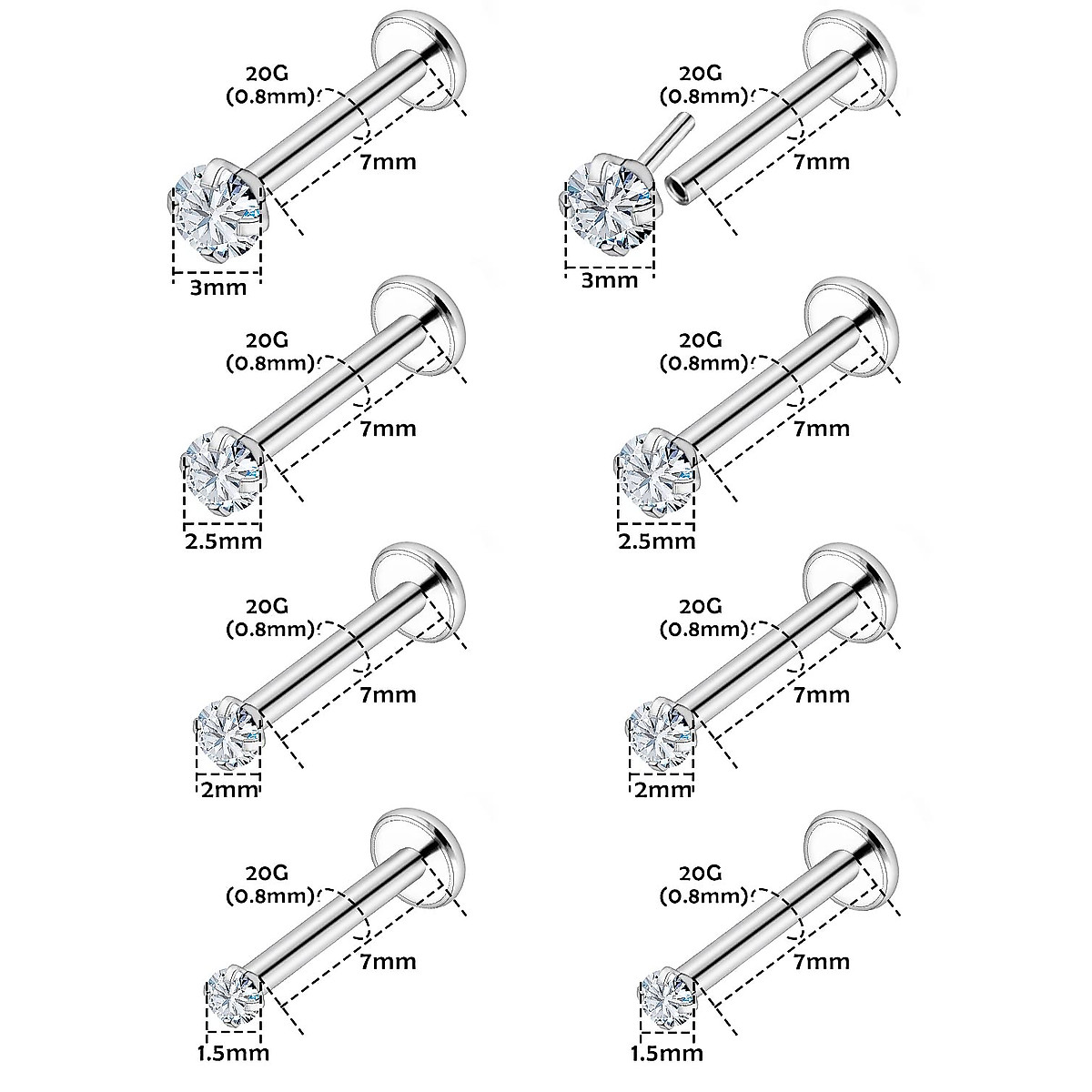 20G
(0.8mm)
7mm
3mm

20G
(0.8mm)
7mm
3mm

20G
(0.8mm)
7mm
2.5mm

20G
(0.8mm)
7mm
2.5mm

20G
(0.8mm)
7mm
2mm

20G
(0.8mm)
7mm
2mm

20G
(0.8mm)
7mm
1.5mm

20G
(0.8mm)
7mm
1.5mm