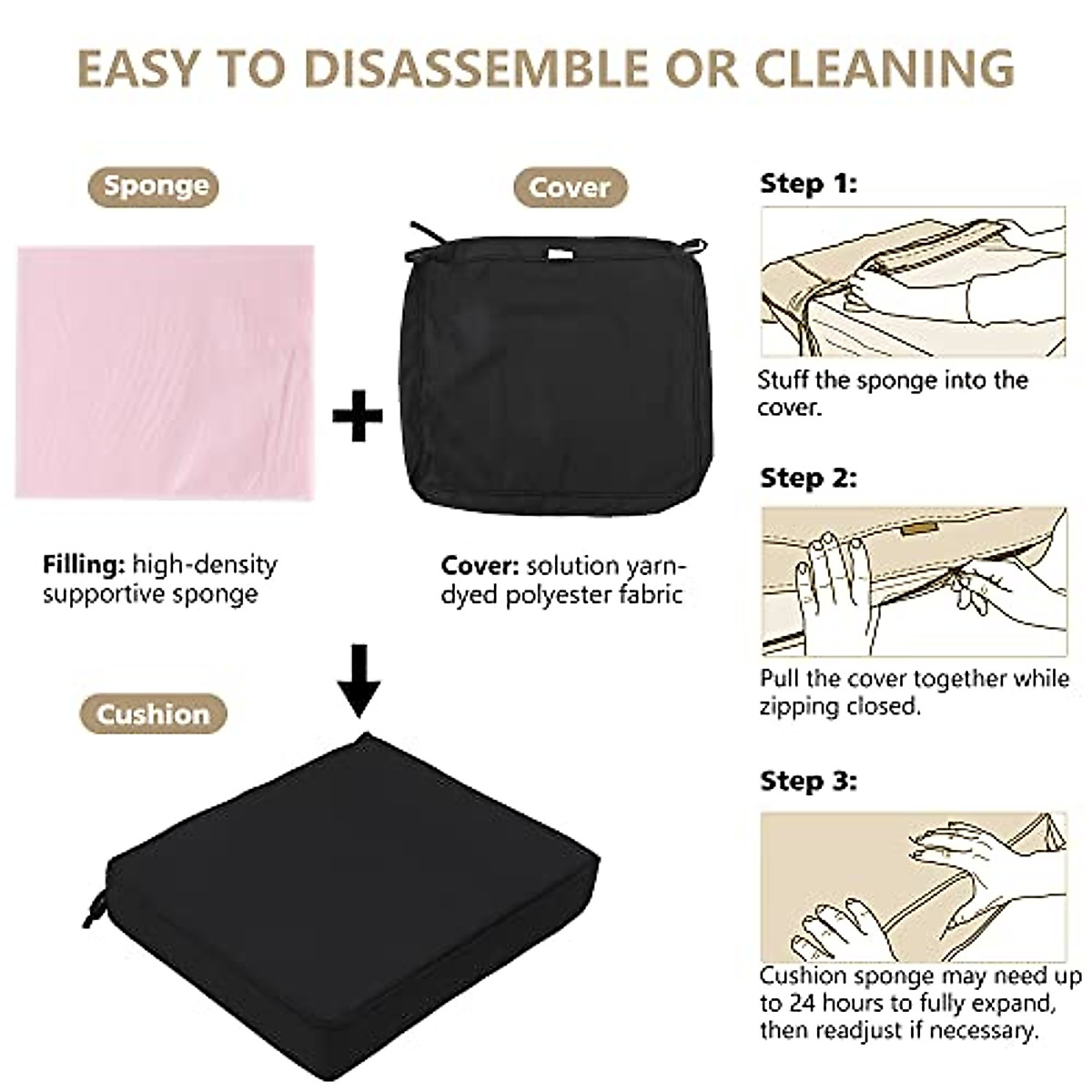 EASY TO DISASSEMBLE OR CLEANING

Sponge

Cover

Filling: high-density supportive sponge

Cover: solution yarn-dyed polyester fabric

Cushion

Step 1:

Stuff the sponge into the cover.

Step 2:

Pull the cover together while zipping closed.

Step 3:

Cushion sponge may need up to 24 hours to fully expand, then readjust if necessary.