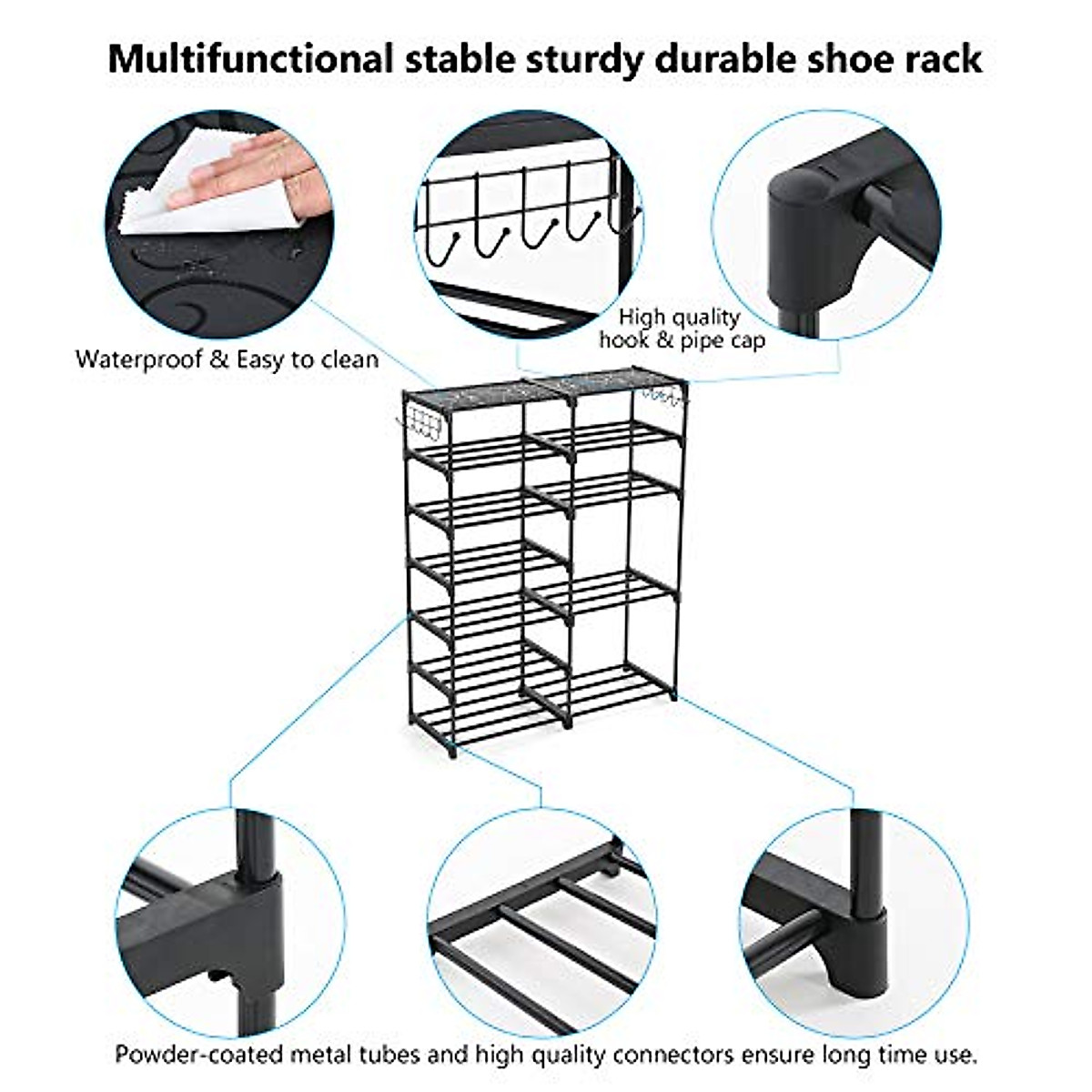 Multifunctional stable sturdy durable shoe rack

Waterproof & Easy to clean

High quality hook & pipe cap

Powder-coated metal tubes and high quality connectors ensure long time use.