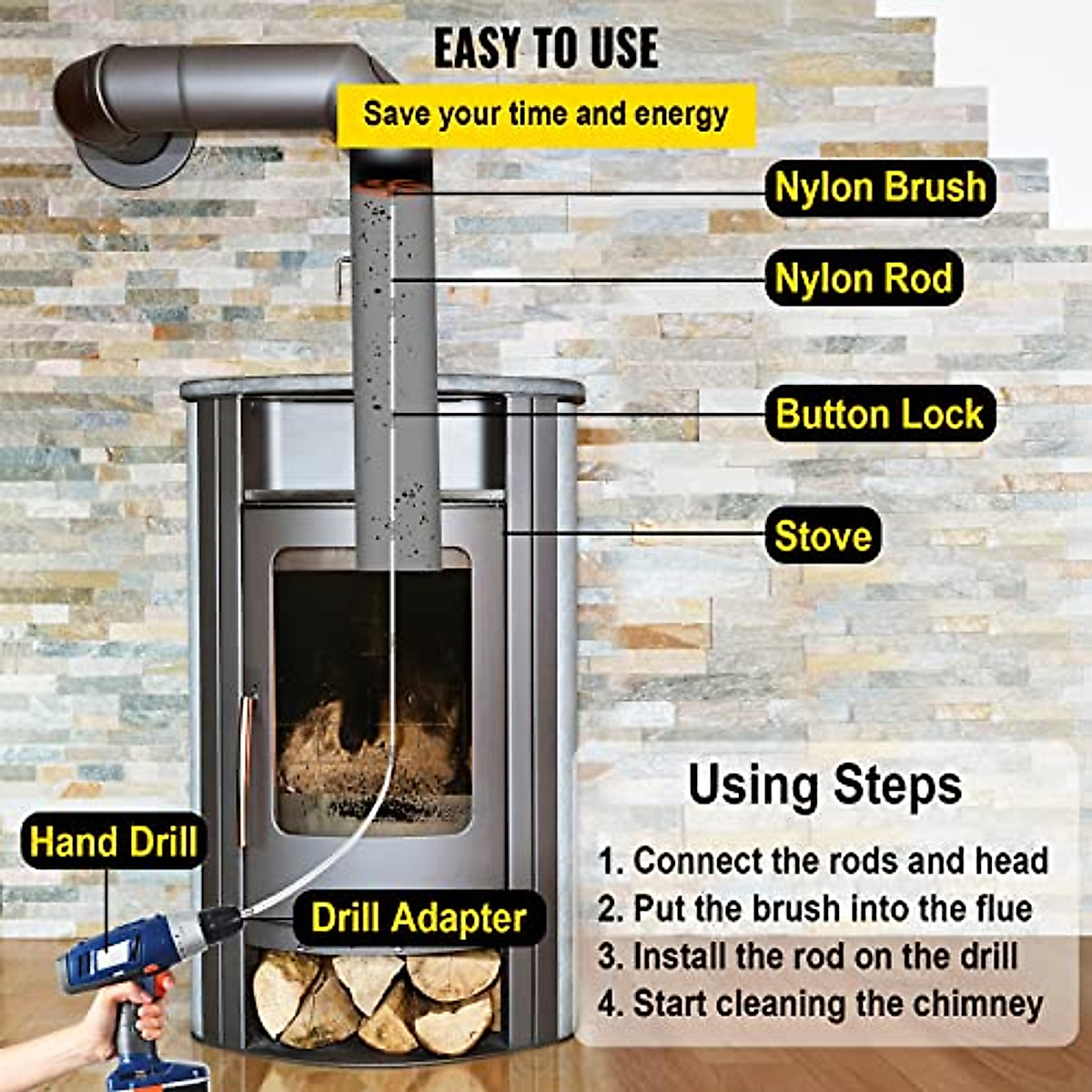 EASY TO USE

Save your time and energy

Nylon Brush

Nylon Rod

Button Lock

Stove

Hand Drill

Drill Adapter

Using Steps

1. Connect the rods and head
2. Put the brush into the flue
3. Install the rod on the drill
4. Start cleaning the chimney