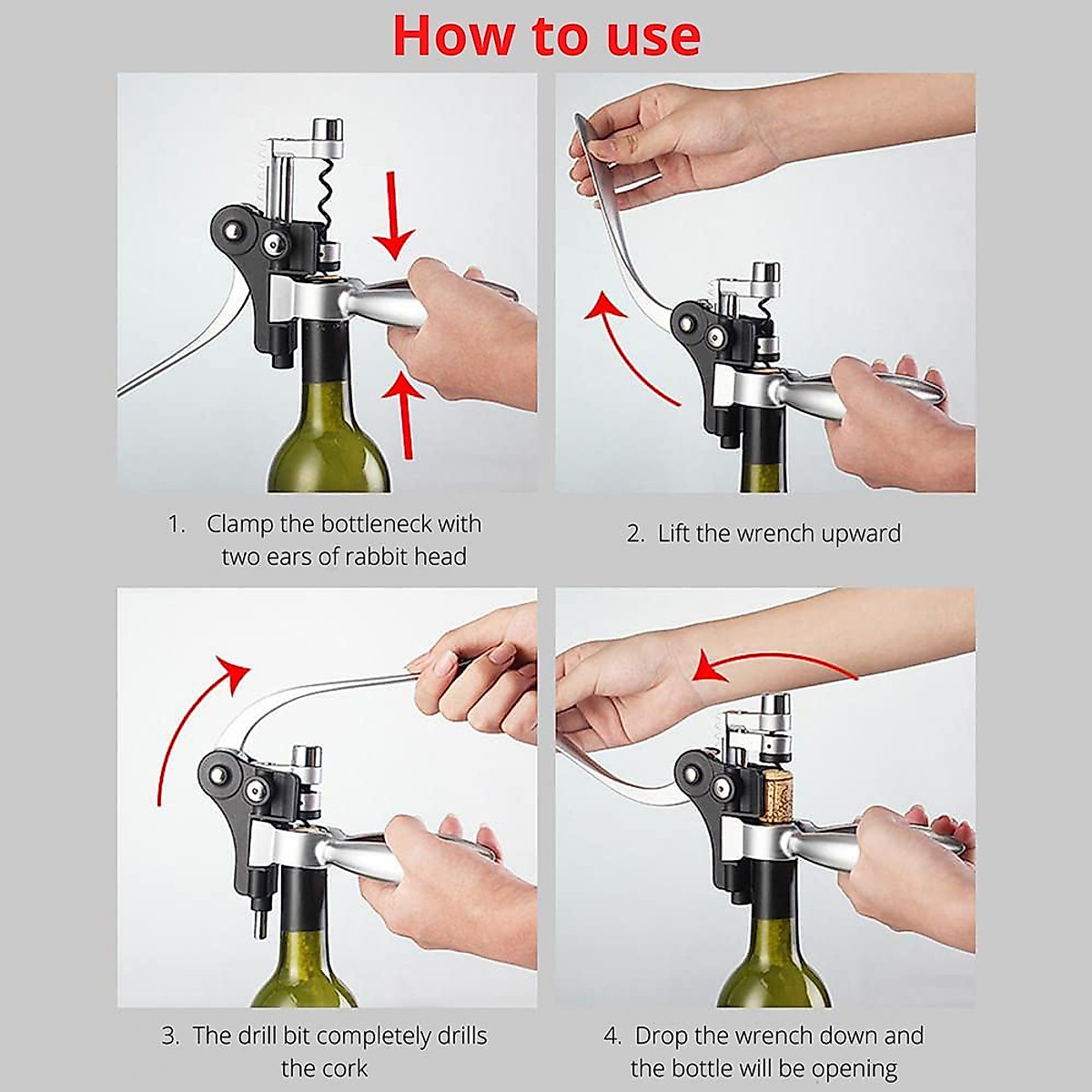 How to use

1. Clamp the bottleneck with two ears of rabbit head

2. Lift the wrench upward

3. The drill bit completely drills the cork

4. Drop the wrench down and the bottle will be opening