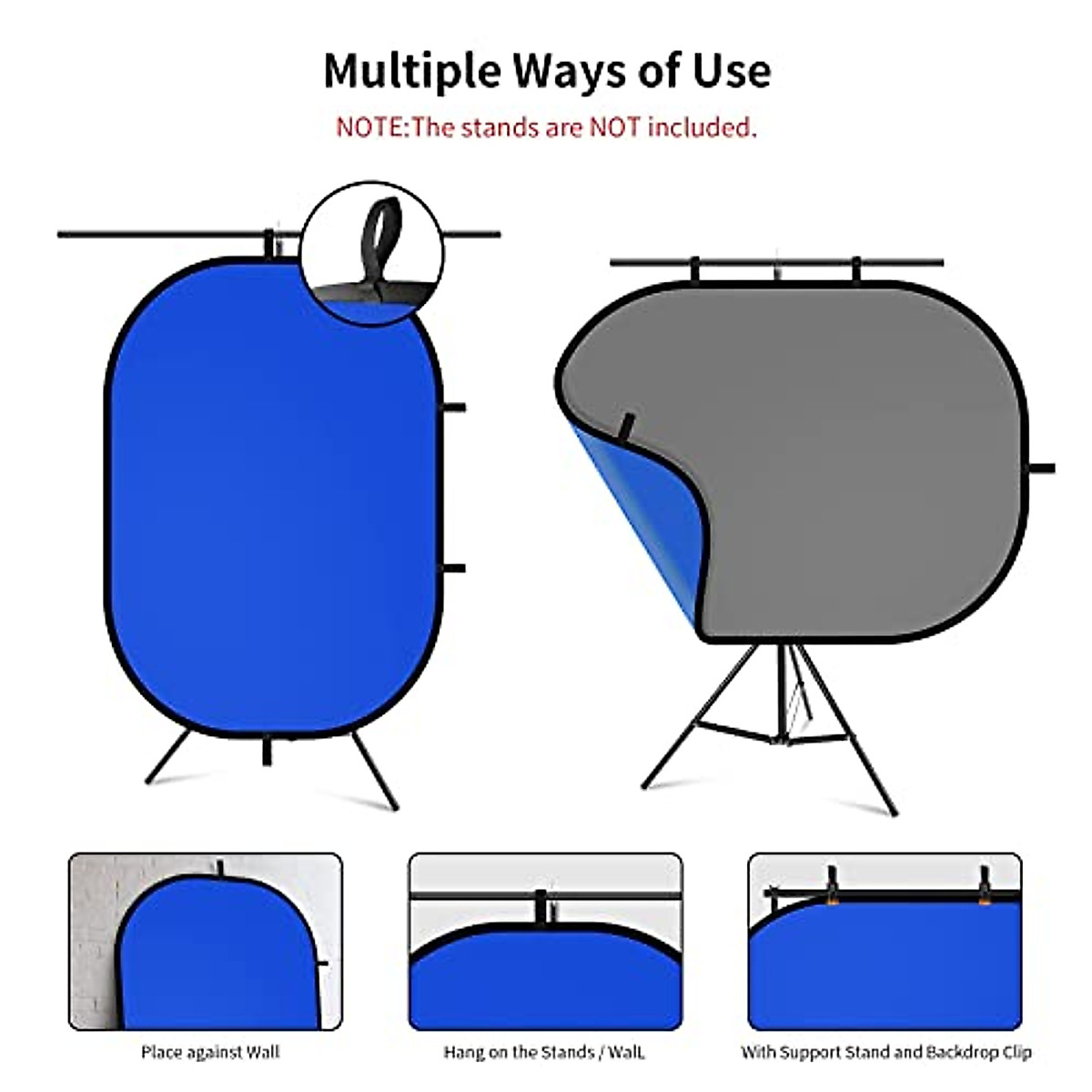 Multiple Ways of Use

NOTE:The stands are NOT included.

Place against Wall

Hang on the Stands / WalL

With Support Stand and Backdrop Clip