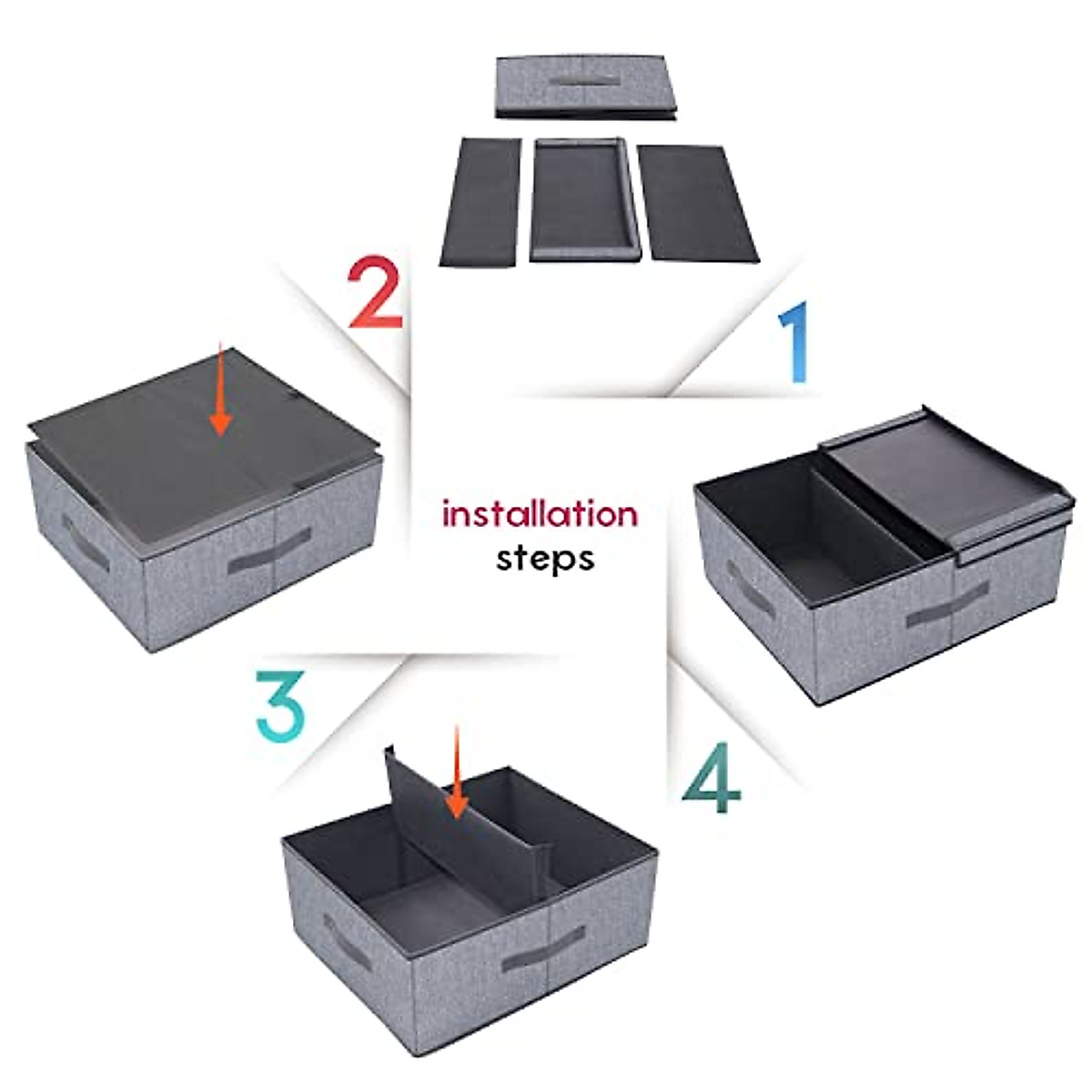 2

1

installation
steps

3

4