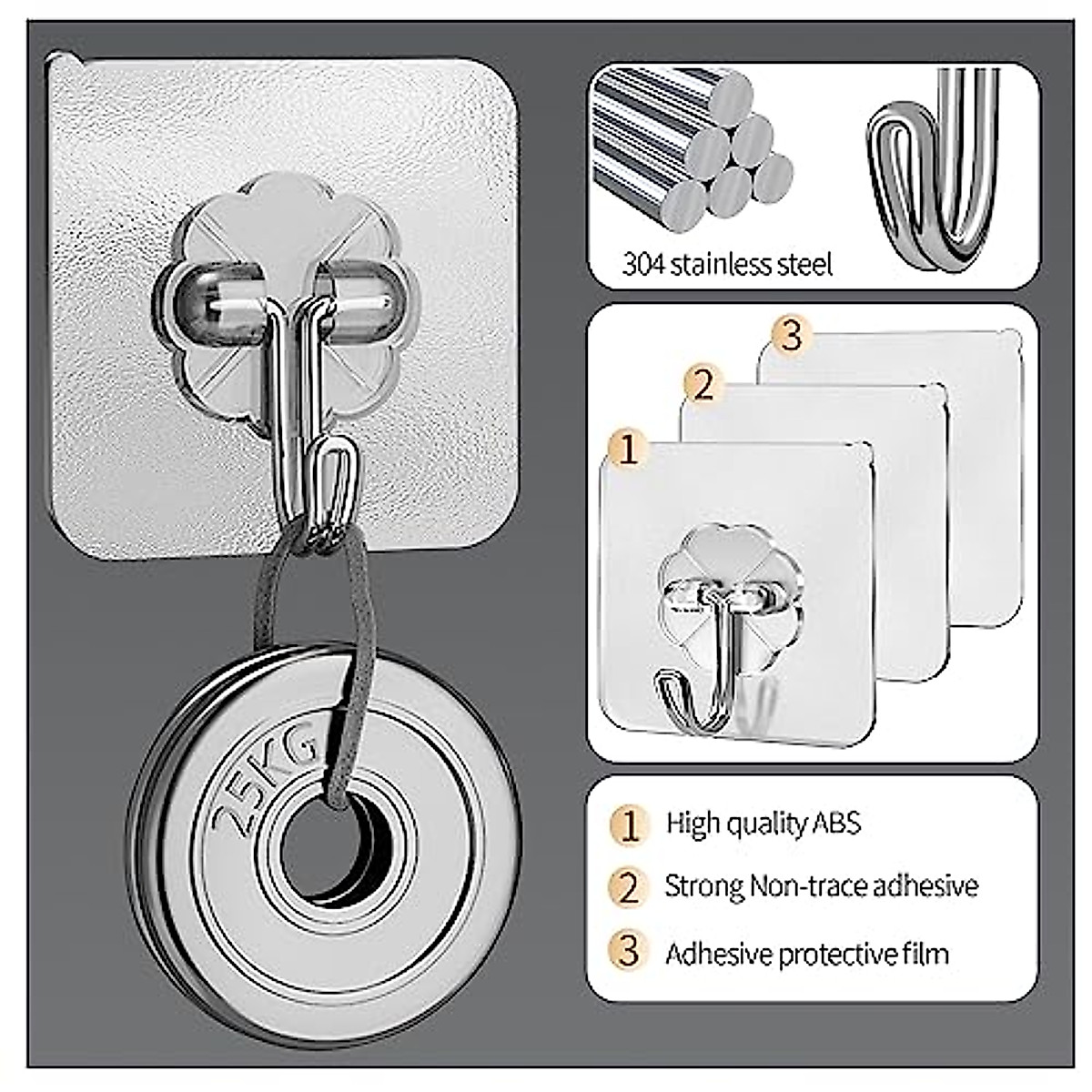 25KG

304 stainless steel

3
2
1

1 High quality ABS
2 Strong Non-trace adhesive
3 Adhesive protective film