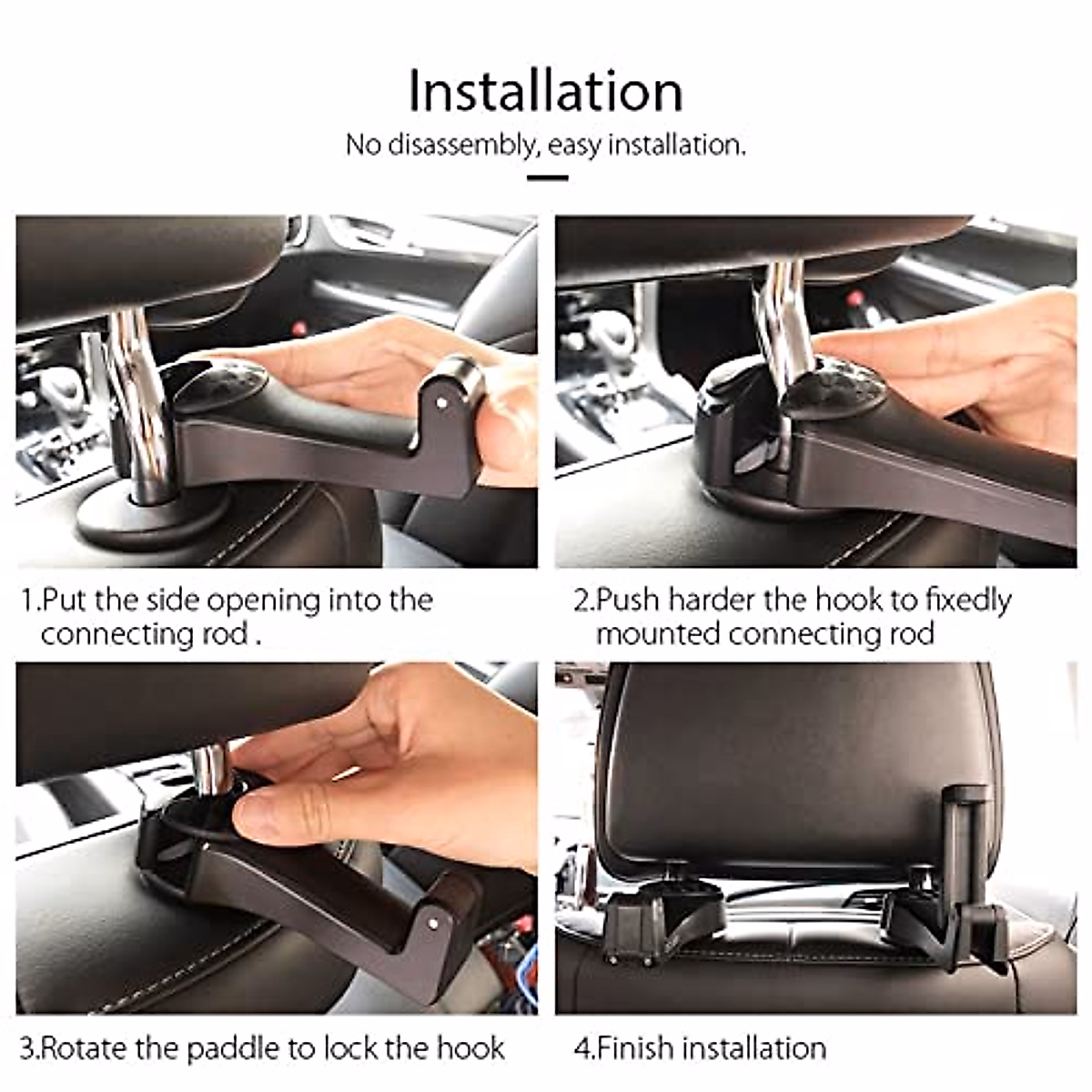 Installation

No disassembly, easy installation.

1.Put the side opening into the connecting rod .

2.Push harder the hook to fixedly mounted connecting rod

3.Rotate the paddle to lock the hook

4.Finish installation