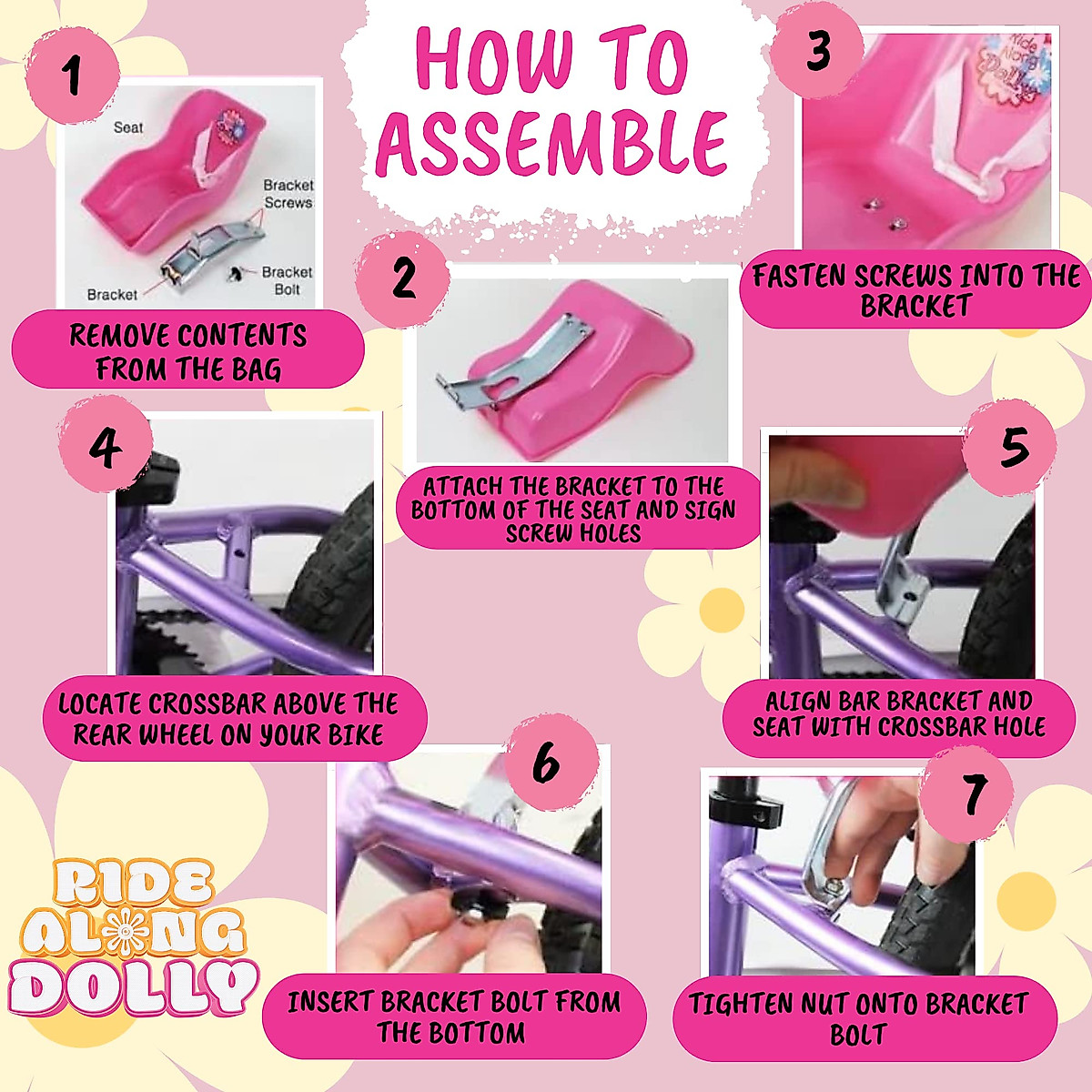 HOW TO ASSEMBLE

1

Seat
Bracket Screws
Bracket
Bracket Bolt

REMOVE CONTENTS FROM THE BAG

2

ATTACH THE BRACKET TO THE BOTTOM OF THE SEAT AND SIGN SCREW HOLES

3

Ride Along Dolly

FASTEN SCREWS INTO THE BRACKET

4

LOCATE CROSSBAR ABOVE THE REAR WHEEL ON YOUR BIKE

5

ALIGN BAR BRACKET AND SEAT WITH CROSSBAR HOLE

6

INSERT BRACKET BOLT FROM THE BOTTOM

7

TIGHTEN NUT ONTO BRACKET BOLT

RIDE ALONG DOLLY