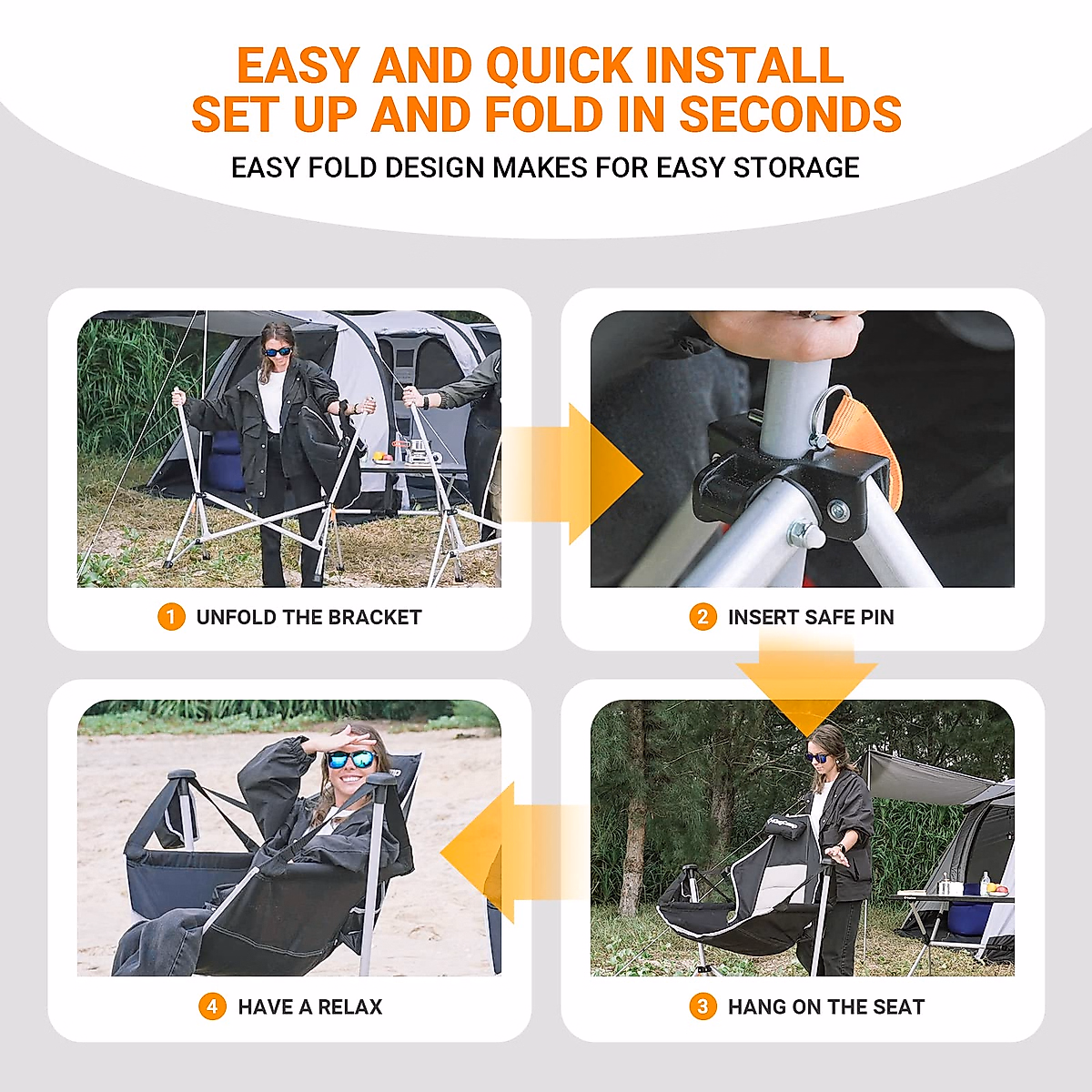 EASY AND QUICK INSTALL
SET UP AND FOLD IN SECONDS
EASY FOLD DESIGN MAKES FOR EASY STORAGE

1 UNFOLD THE BRACKET

2 INSERT SAFE PIN

4 HAVE A RELAX

3 HANG ON THE SEAT