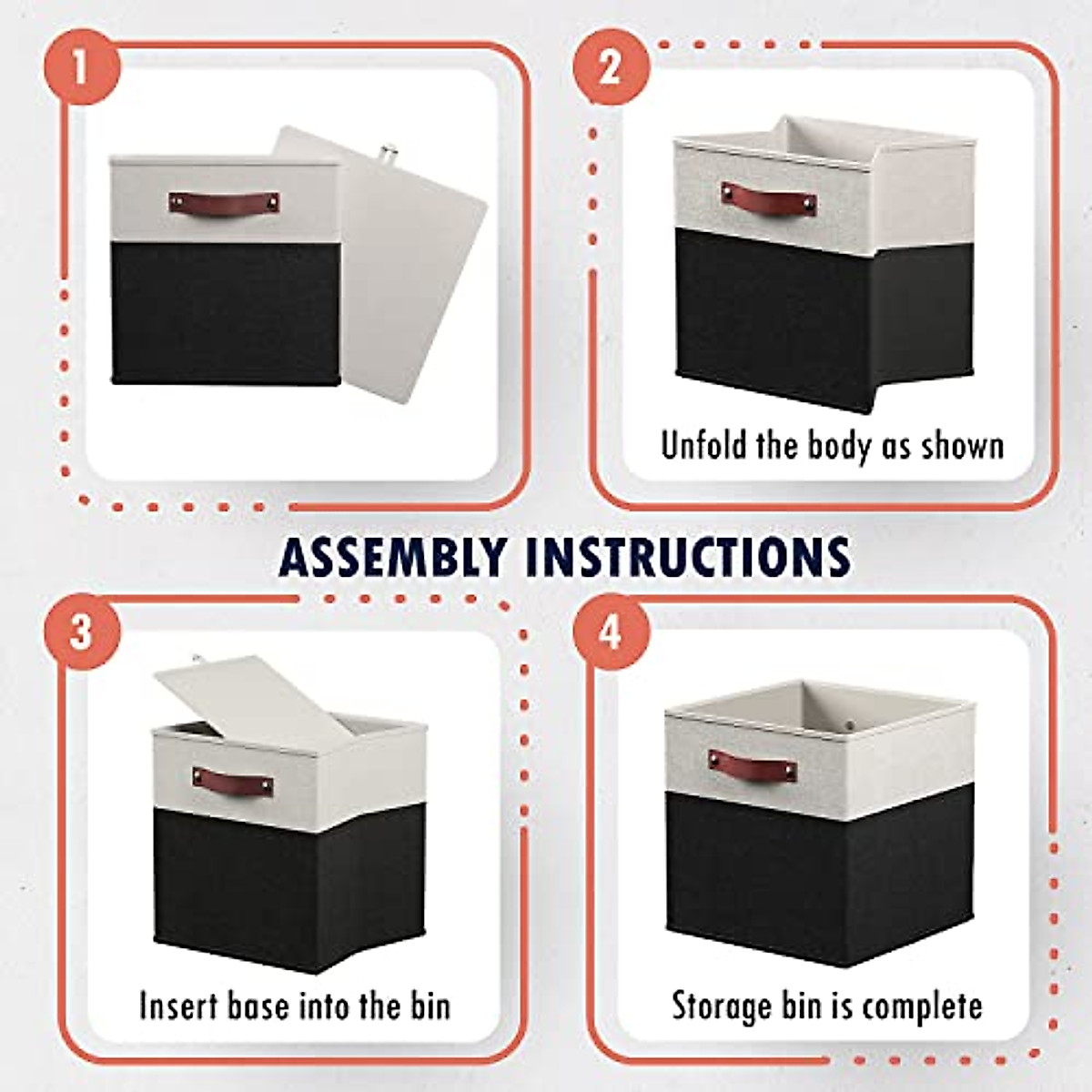 1

2

Unfold the body as shown

ASSEMBLY INSTRUCTIONS

3

Insert base into the bin

4

Storage bin is complete