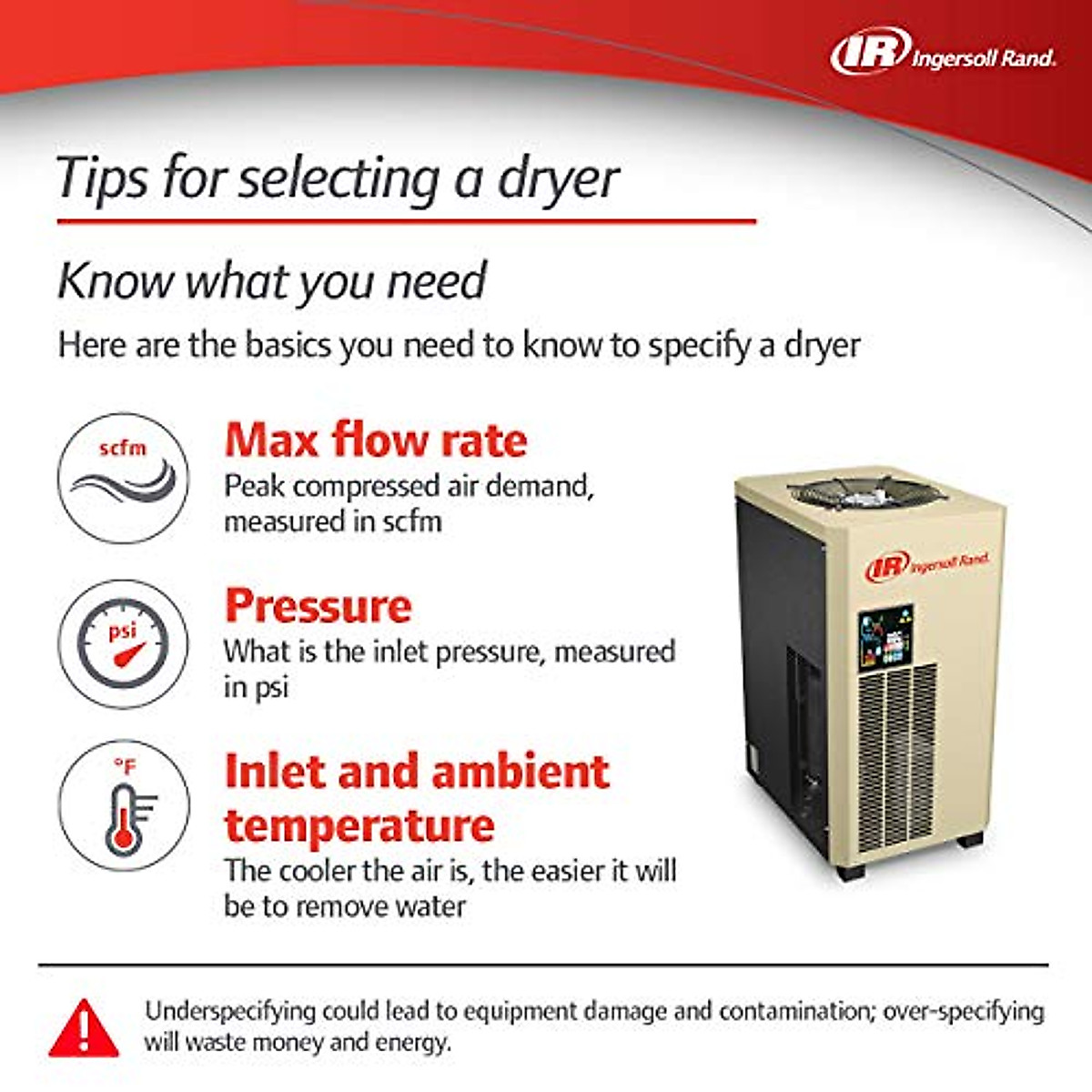 IR Ingersoll Rand.

Tips for selecting a dryer

Know what you need

Here are the basics you need to know to specify a dryer

scfm

Max flow rate
Peak compressed air demand, measured in scfm

psi

Pressure
What is the inlet pressure, measured in psi

°F

Inlet and ambient temperature
The cooler the air is, the easier it will be to remove water

IR Ingersoll Rand.

Underspecifying could lead to equipment damage and contamination; over-specifying will waste money and energy.