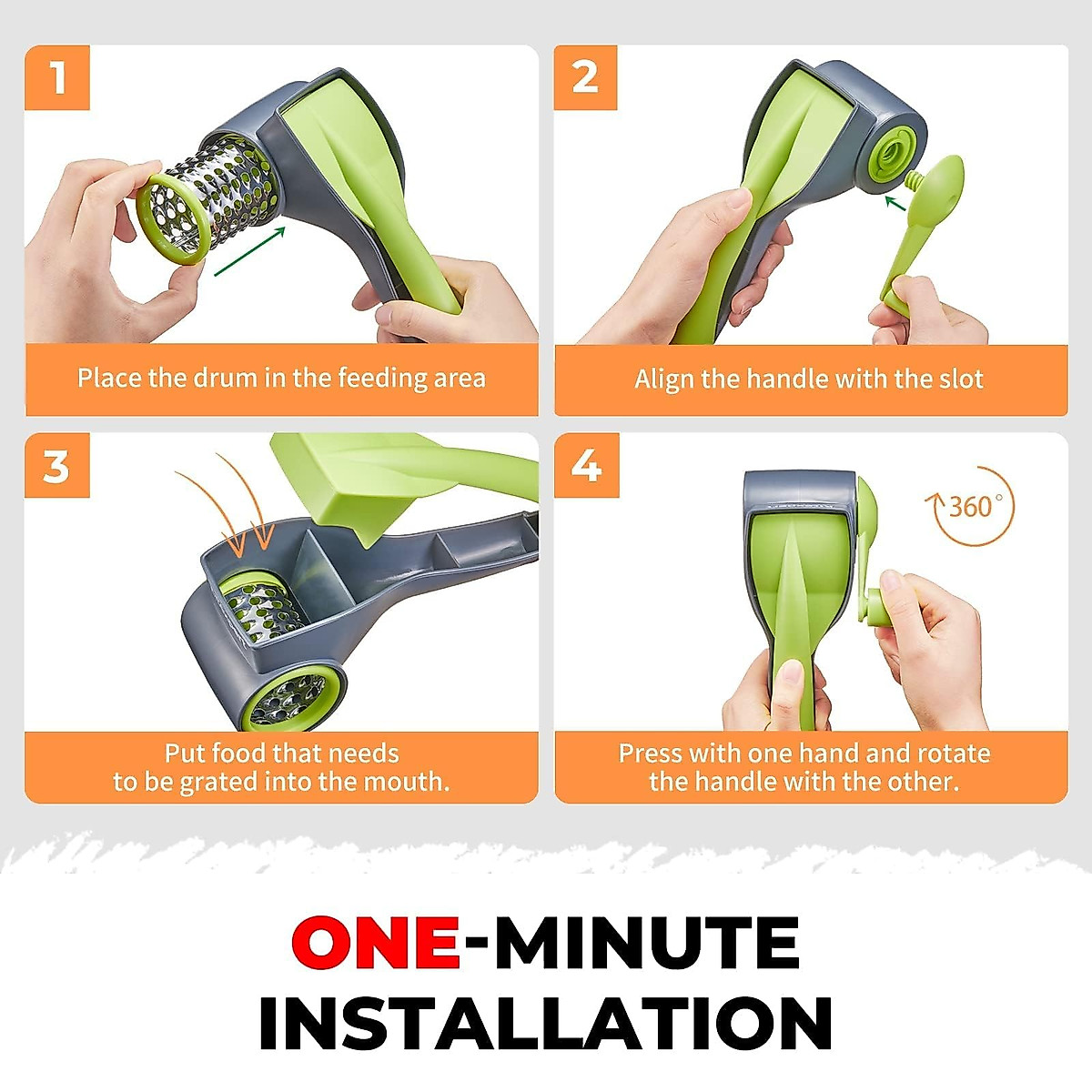 1

Place the drum in the feeding area

2

Align the handle with the slot

3

Put food that needs to be grated into the mouth.

4

360°

Press with one hand and rotate the handle with the other.

ONE-MINUTE INSTALLATION