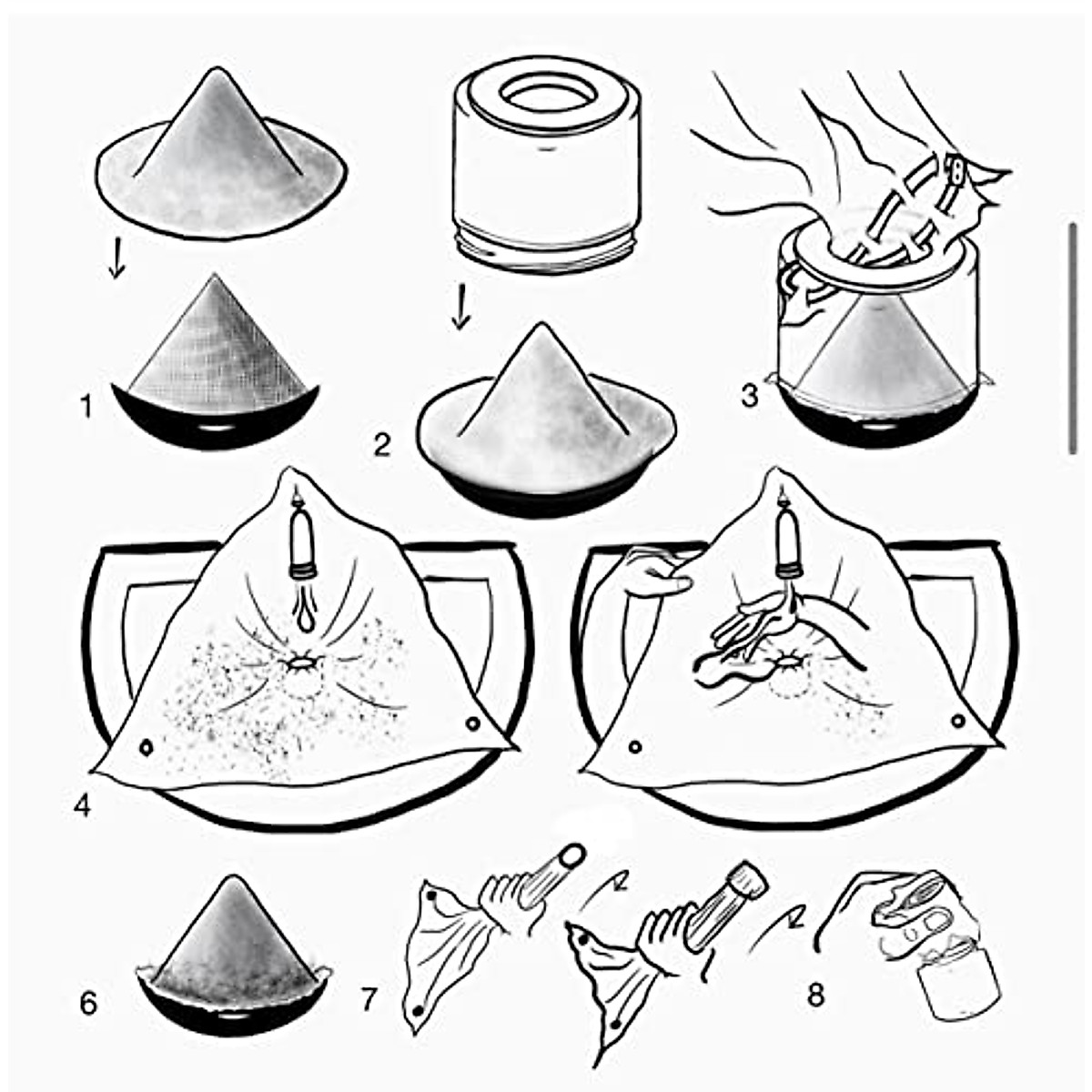 1

2

3

4

6

7

8