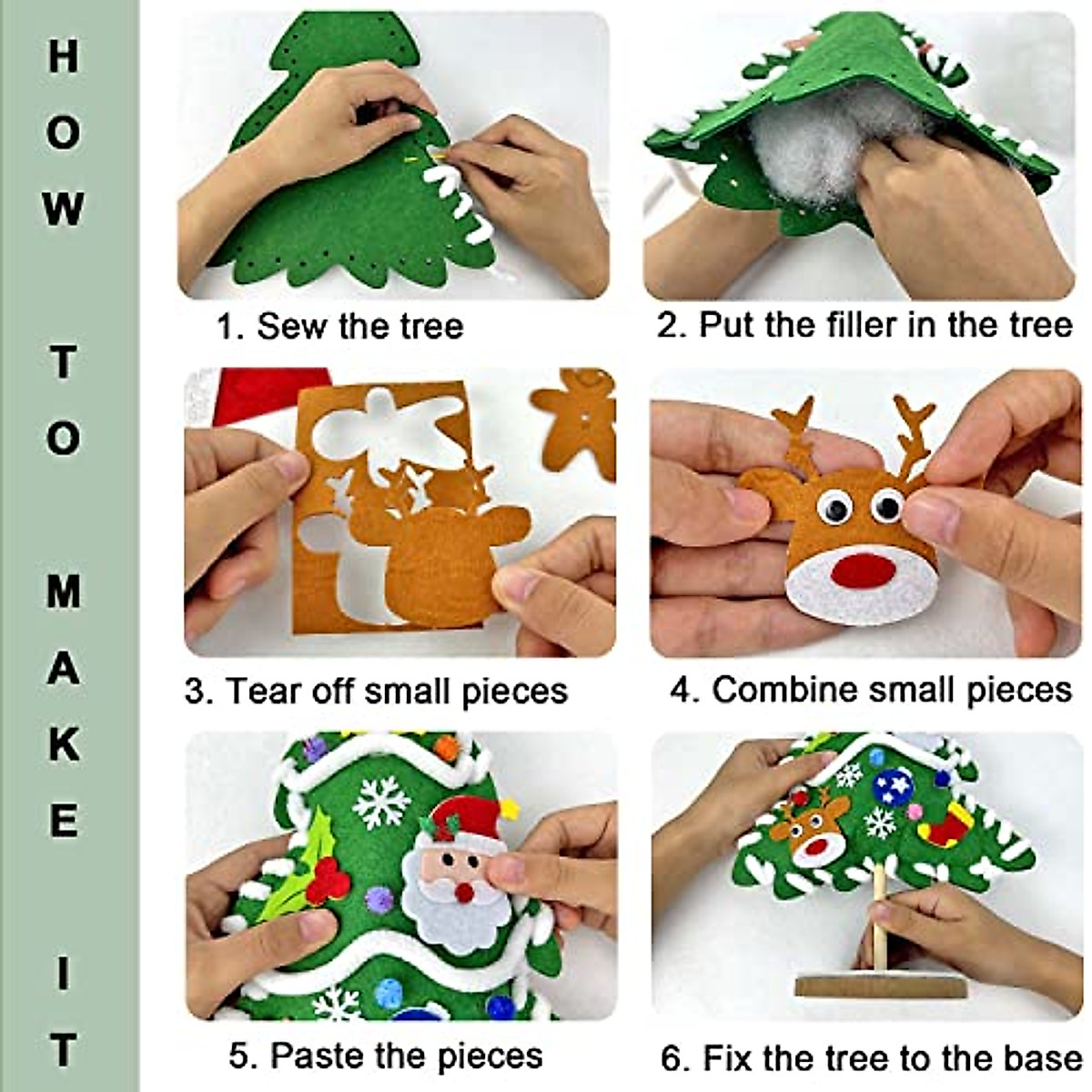 HOW TO MAKE IT

1. Sew the tree

2. Put the filler in the tree

3. Tear off small pieces

4. Combine small pieces

5. Paste the pieces

6. Fix the tree to the base