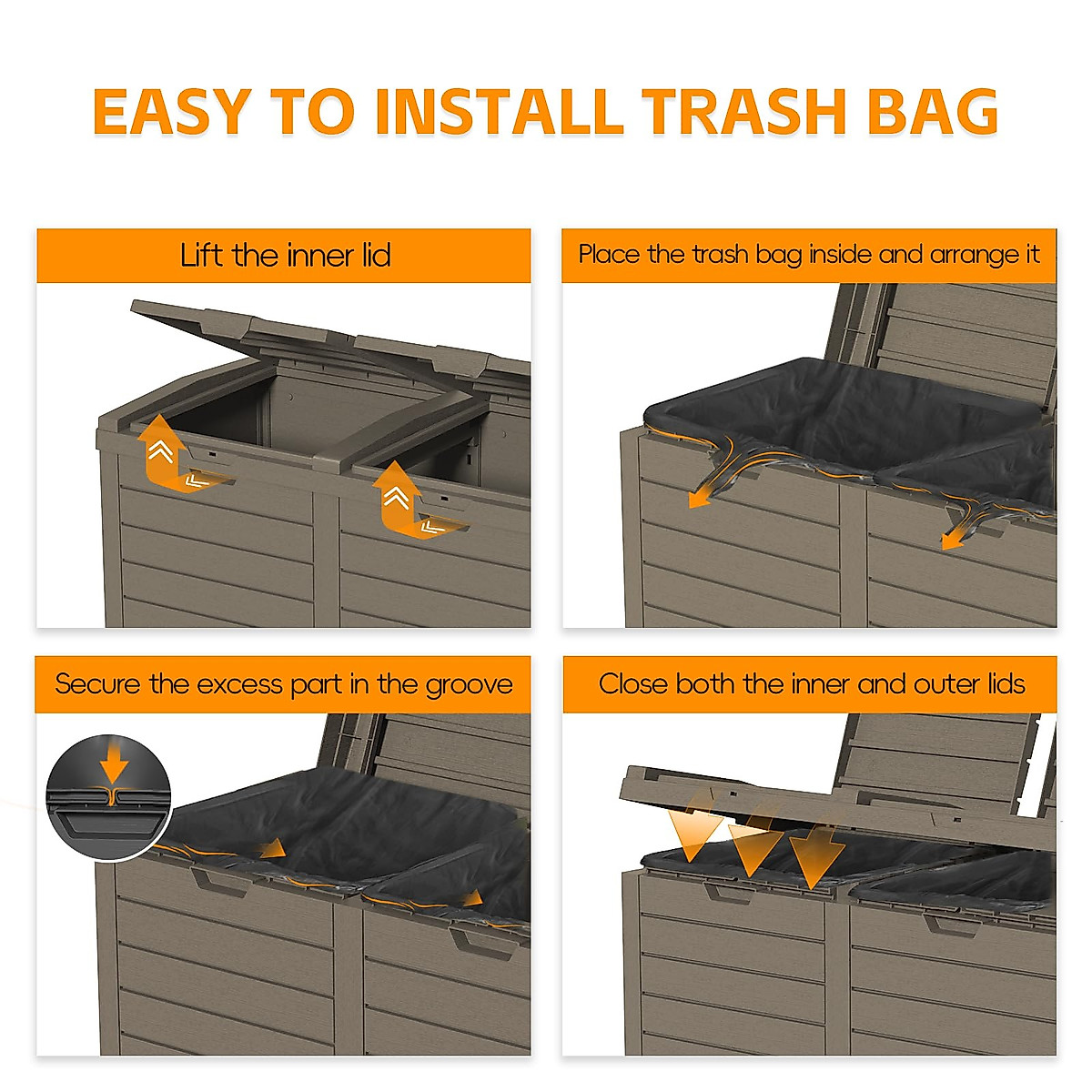 EASY TO INSTALL TRASH BAG

Lift the inner lid

Place the trash bag inside and arrange it

Secure the excess part in the groove

Close both the inner and outer lids